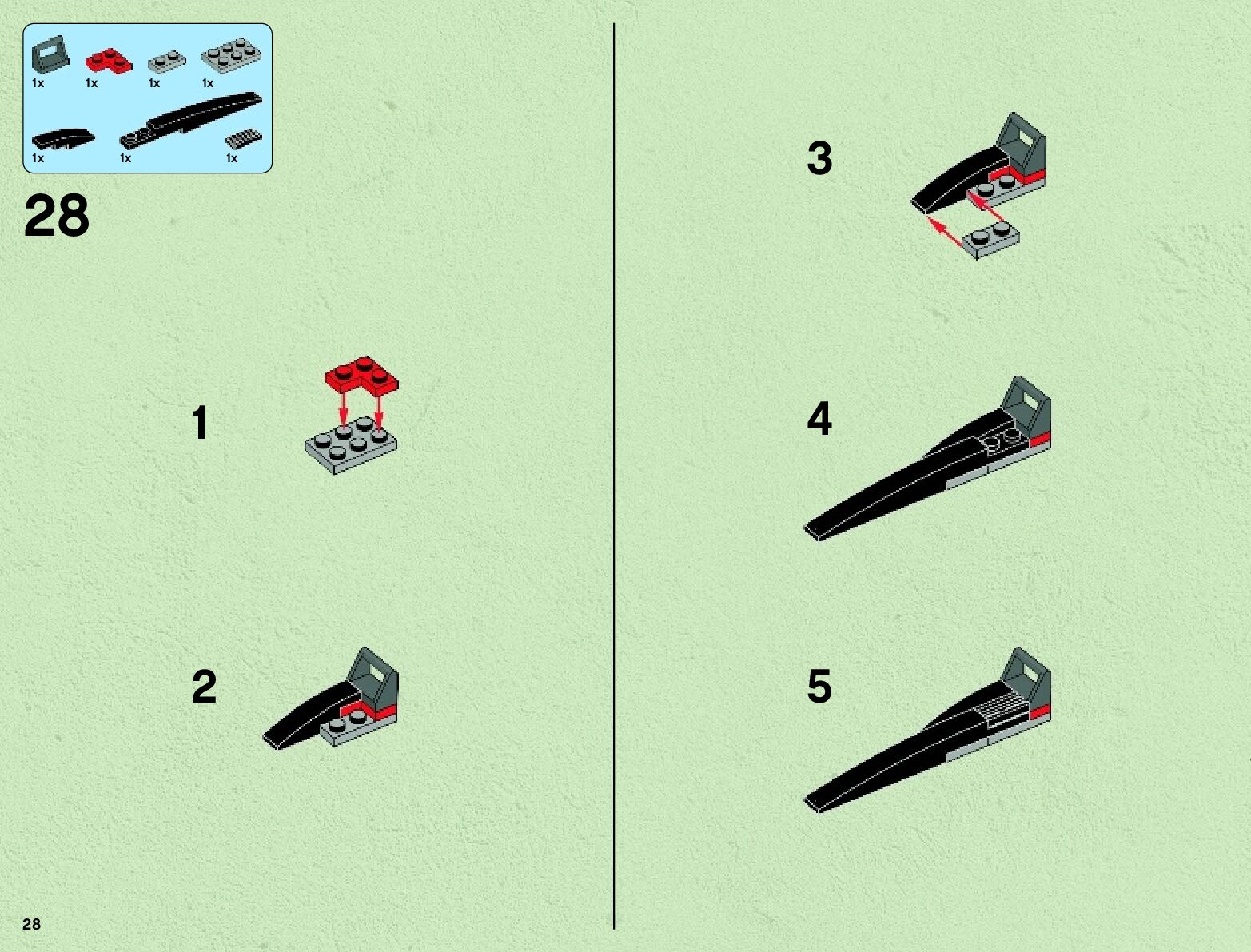 1x 1x 1x 1x

1x 1x 1x

28

1

2

3

4

5

28