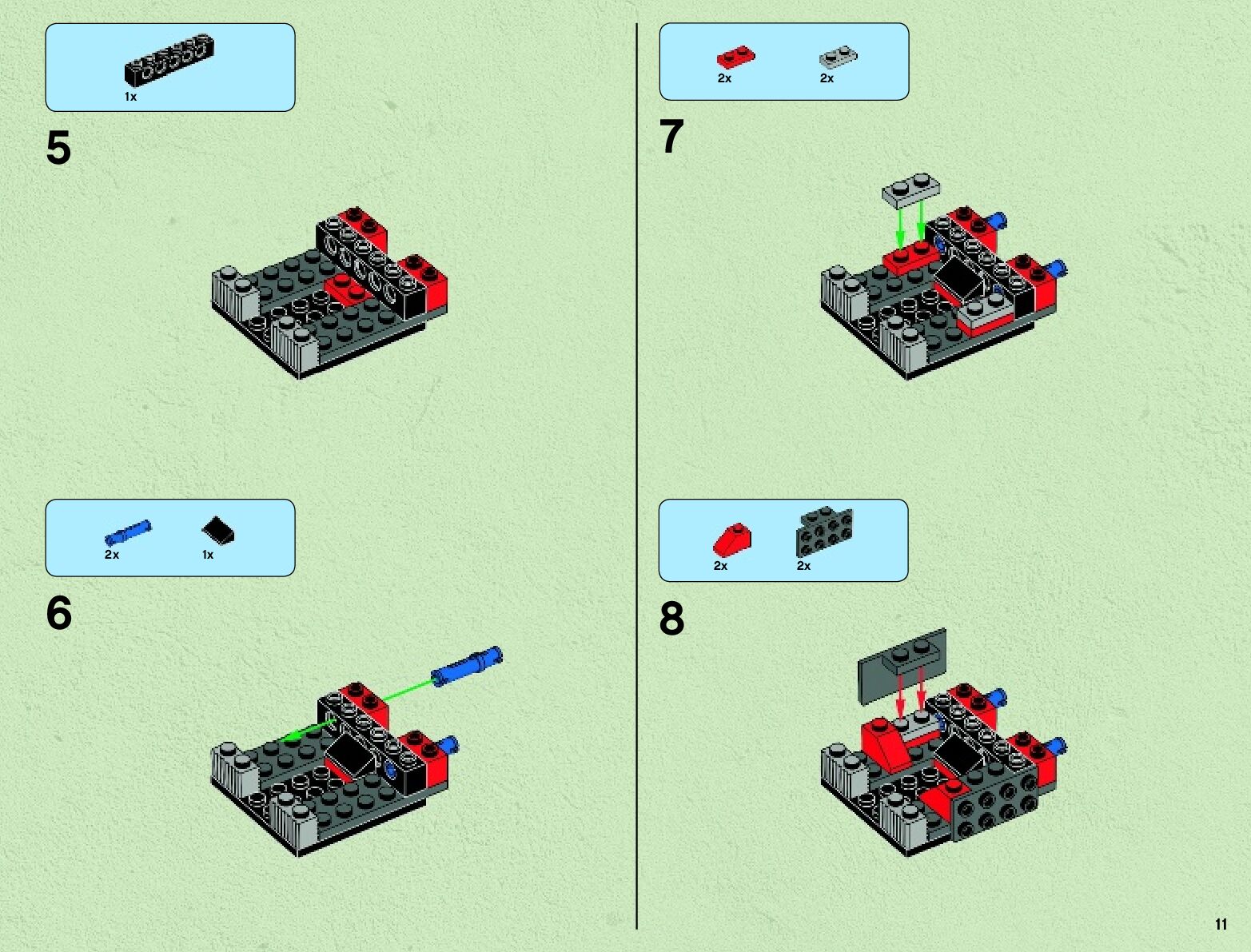 1x

5

2x 1x

6

2x 2x

7

2x 2x

8

11