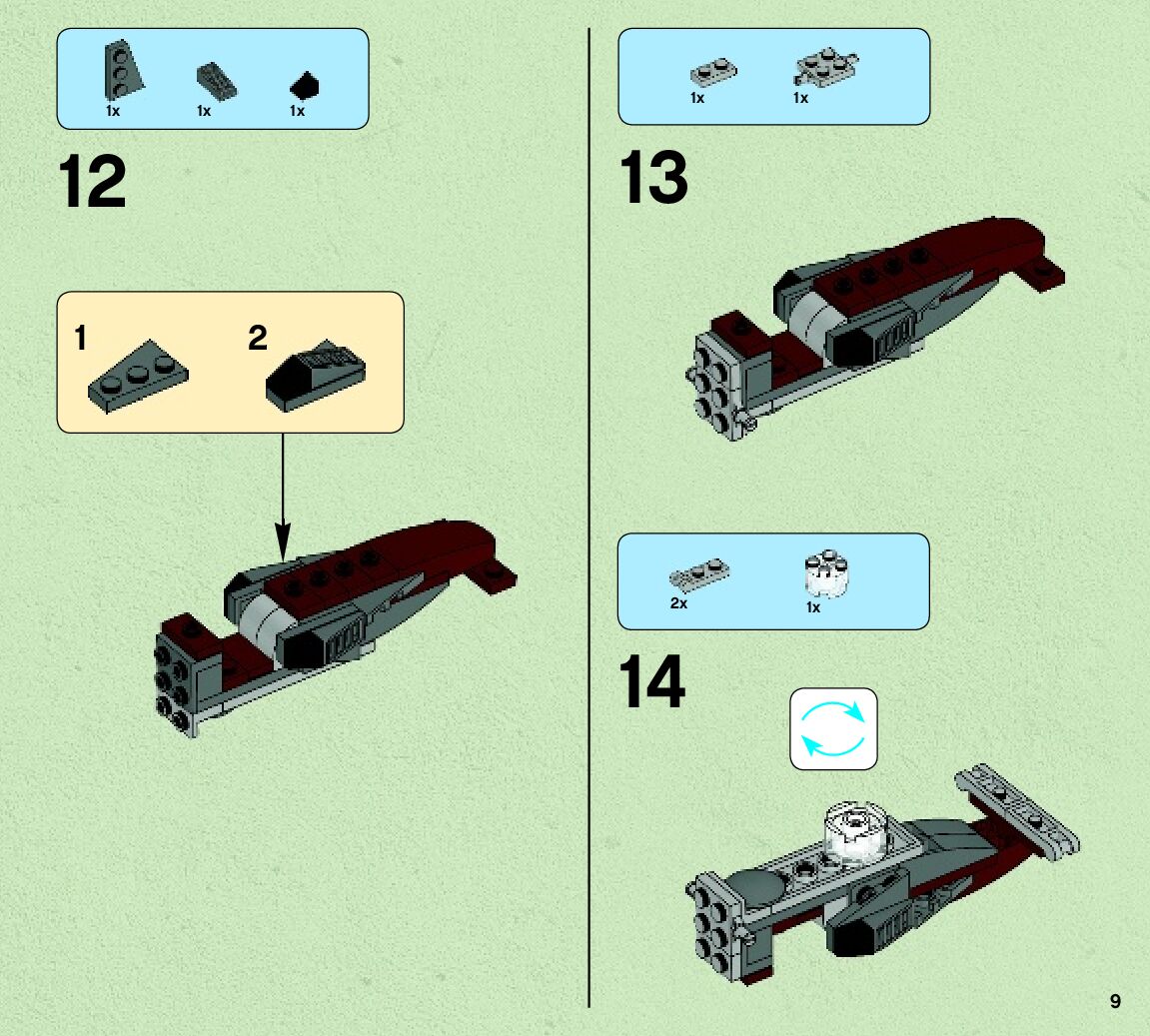 1x 1x 1x

12

1 2

1x 1x

13

2x 1x

14

9