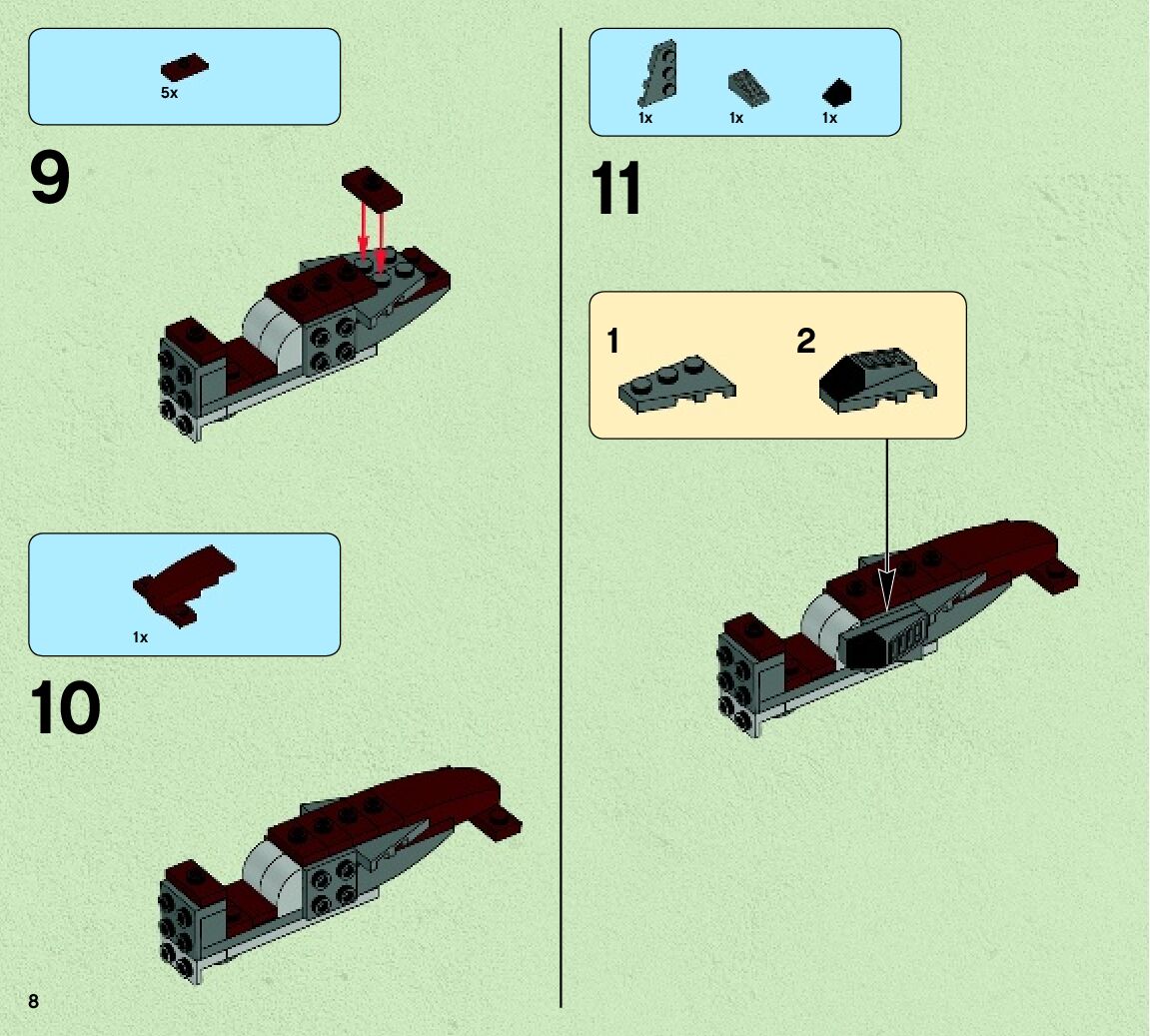 5x

9

1x

10

8

1x 1x 1x

11

1

2