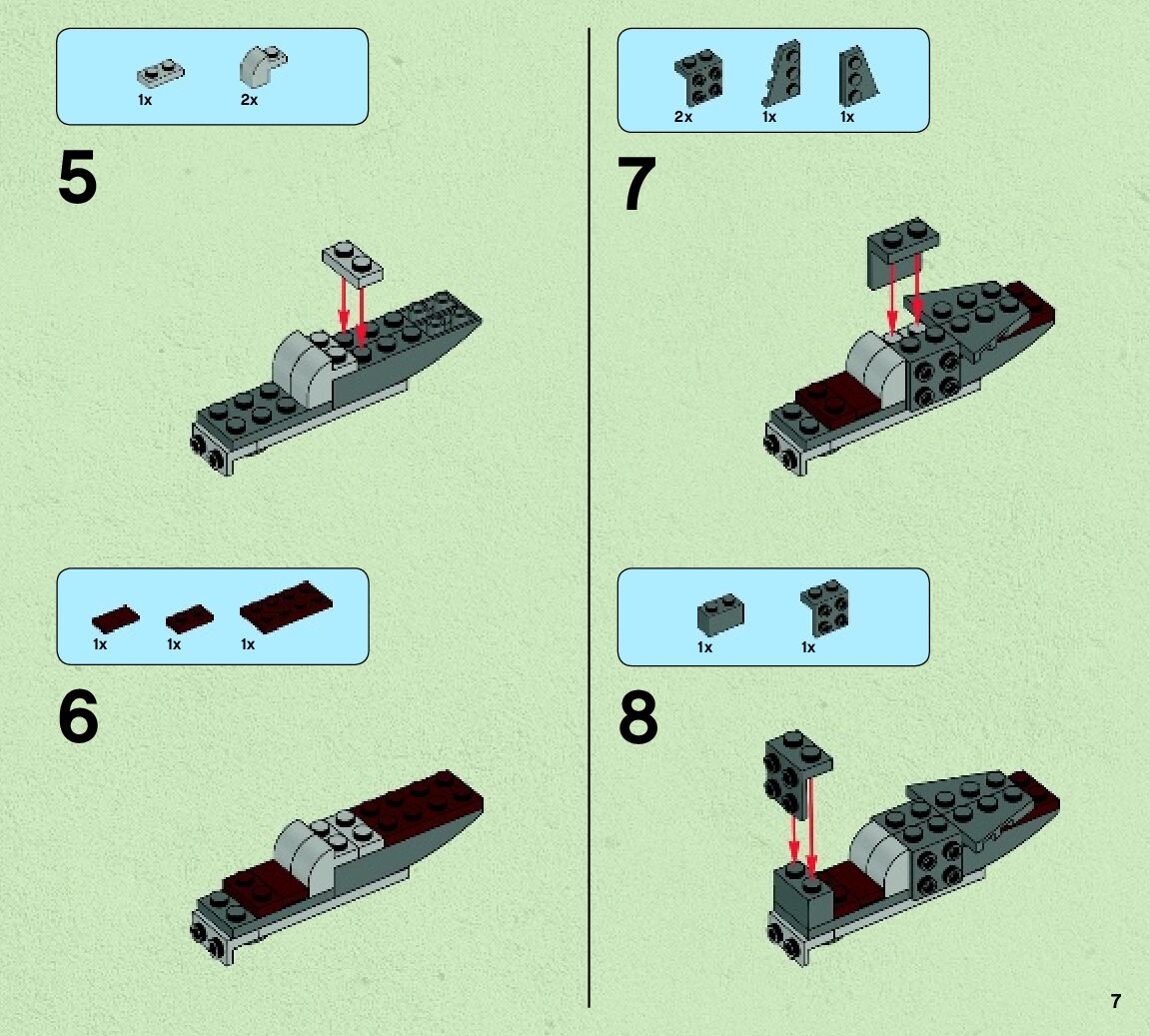 1x 2x

5

1x 1x 1x

6

2x 1x 1x

7

1x 1x

8

7