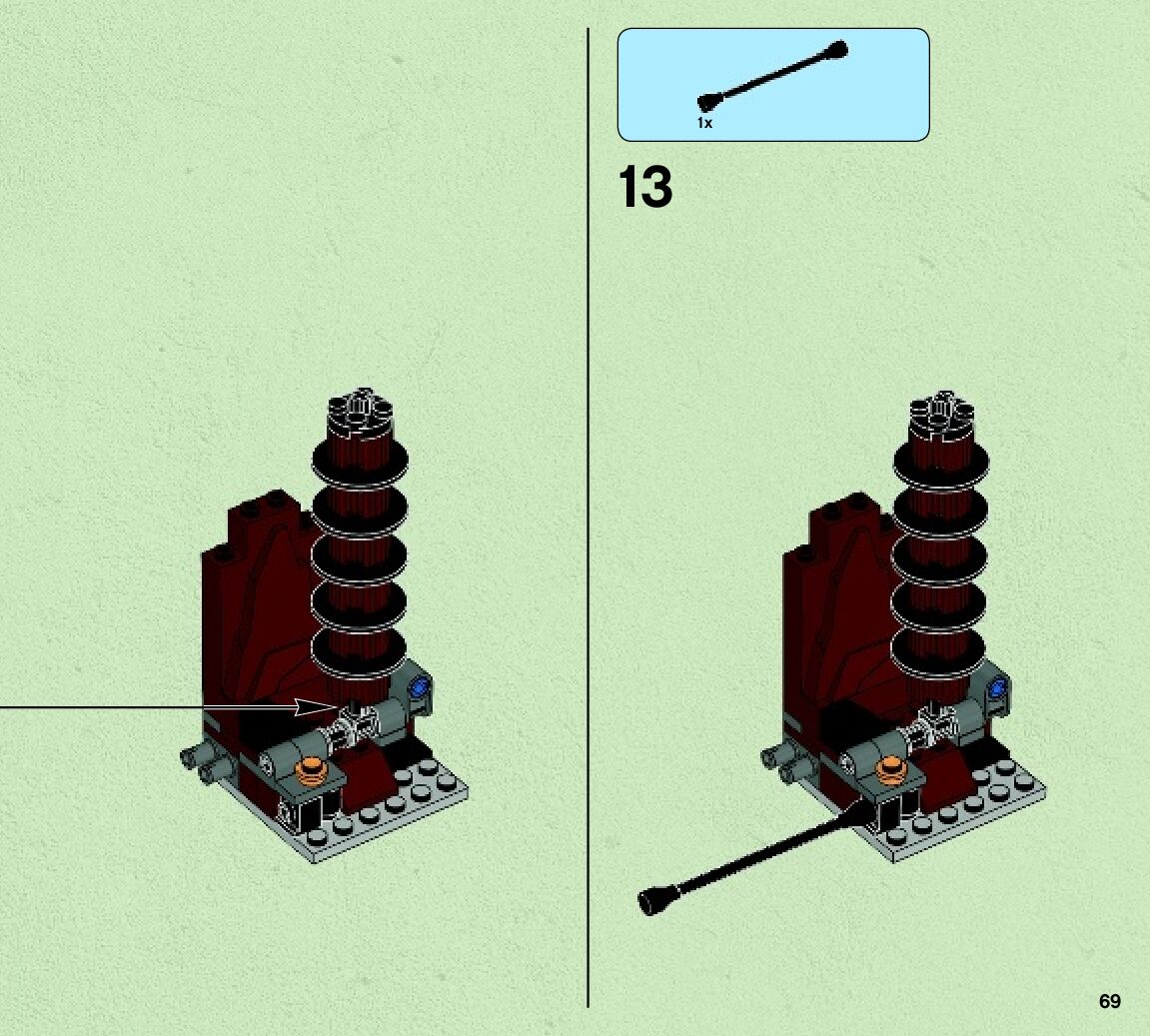 1x

13

69