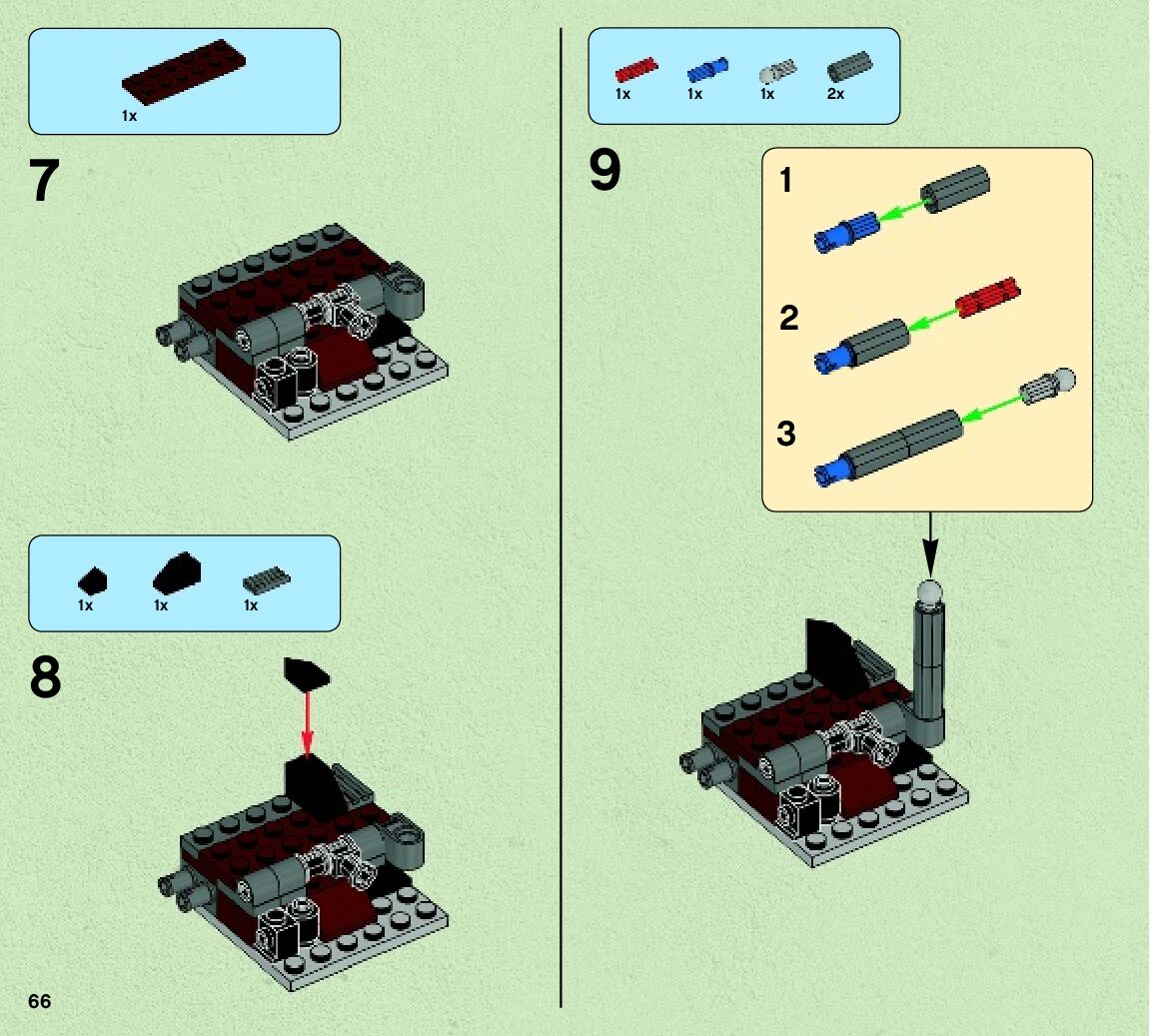 1x

7

1x 1x 1x

8

66

1x 1x 1x 2x

9

1

2

3