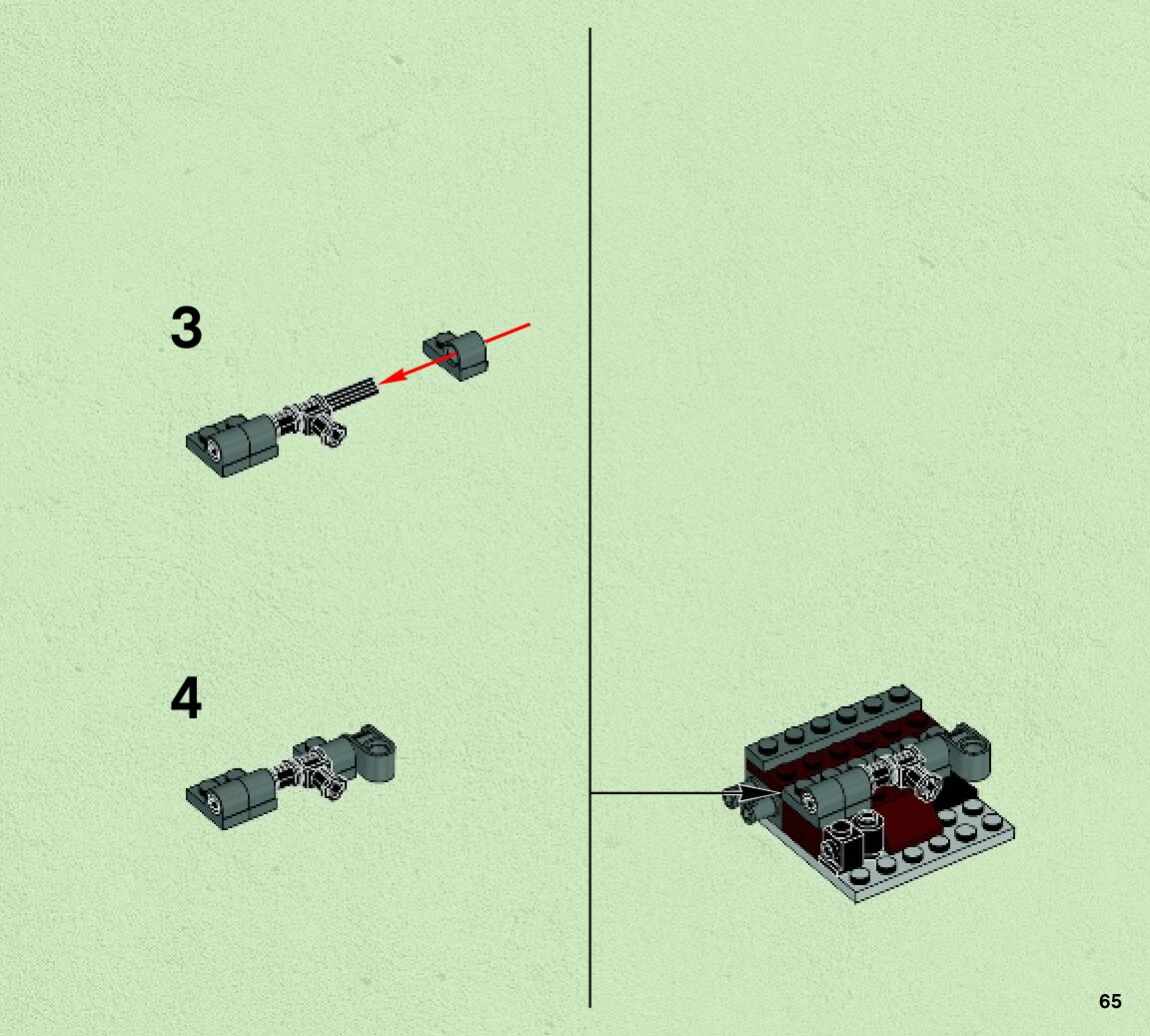 3

4

65