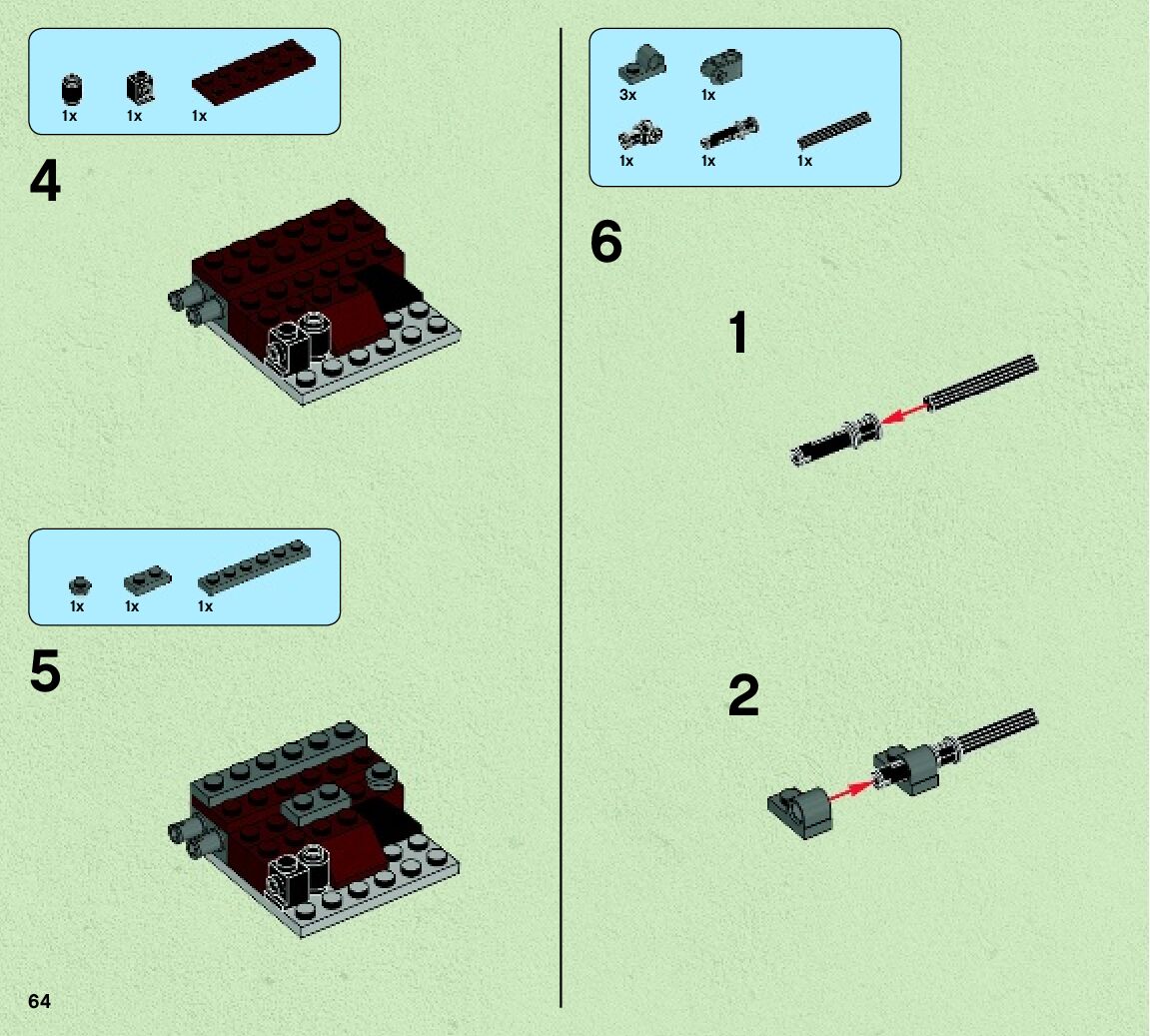 1x 1x 1x

4

1x 1x 1x

5

64

3x 1x

1x 1x 1x

6

1

2