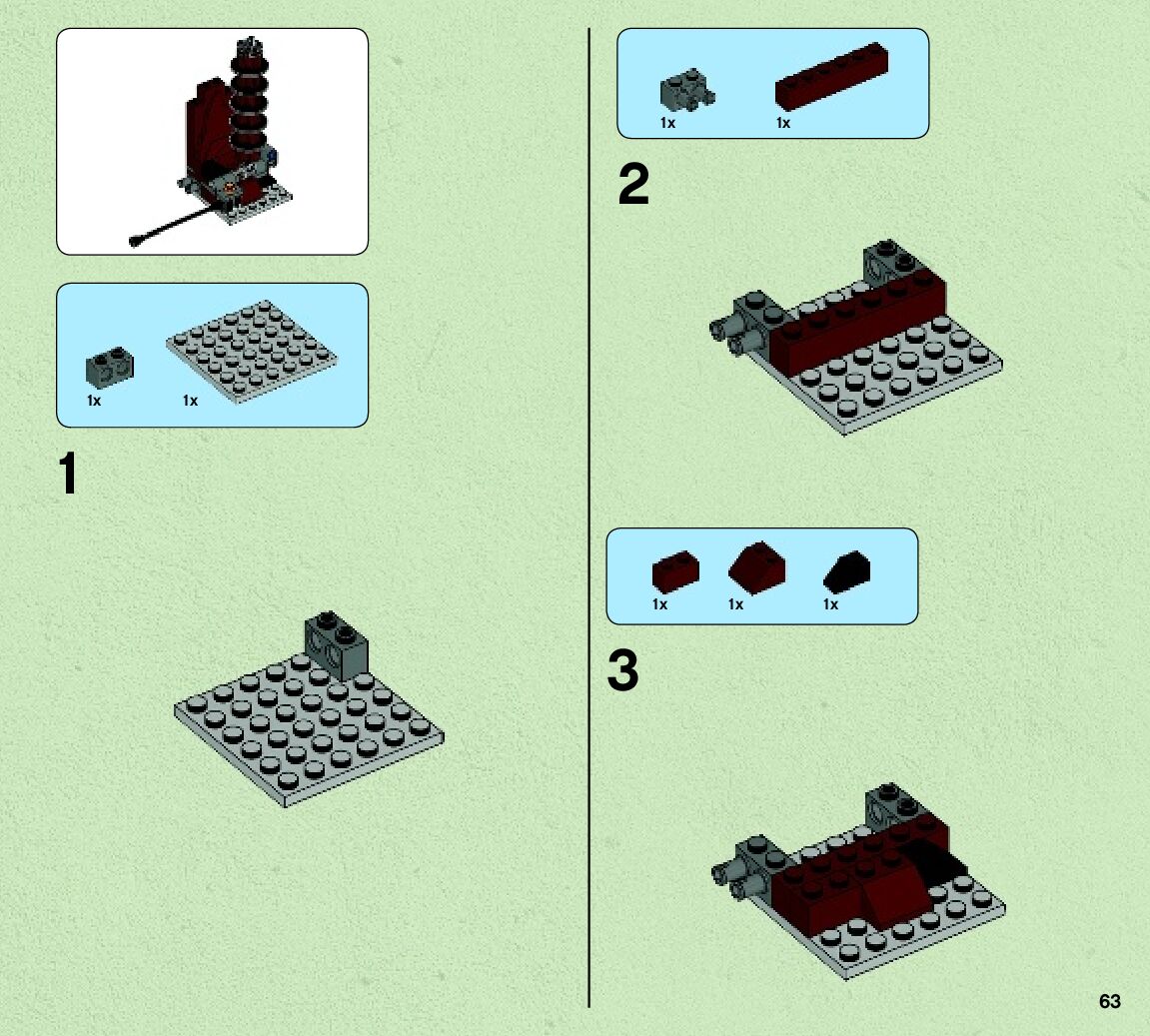 1x 1x

1

1x 1x

2

1x 1x 1x

3

63