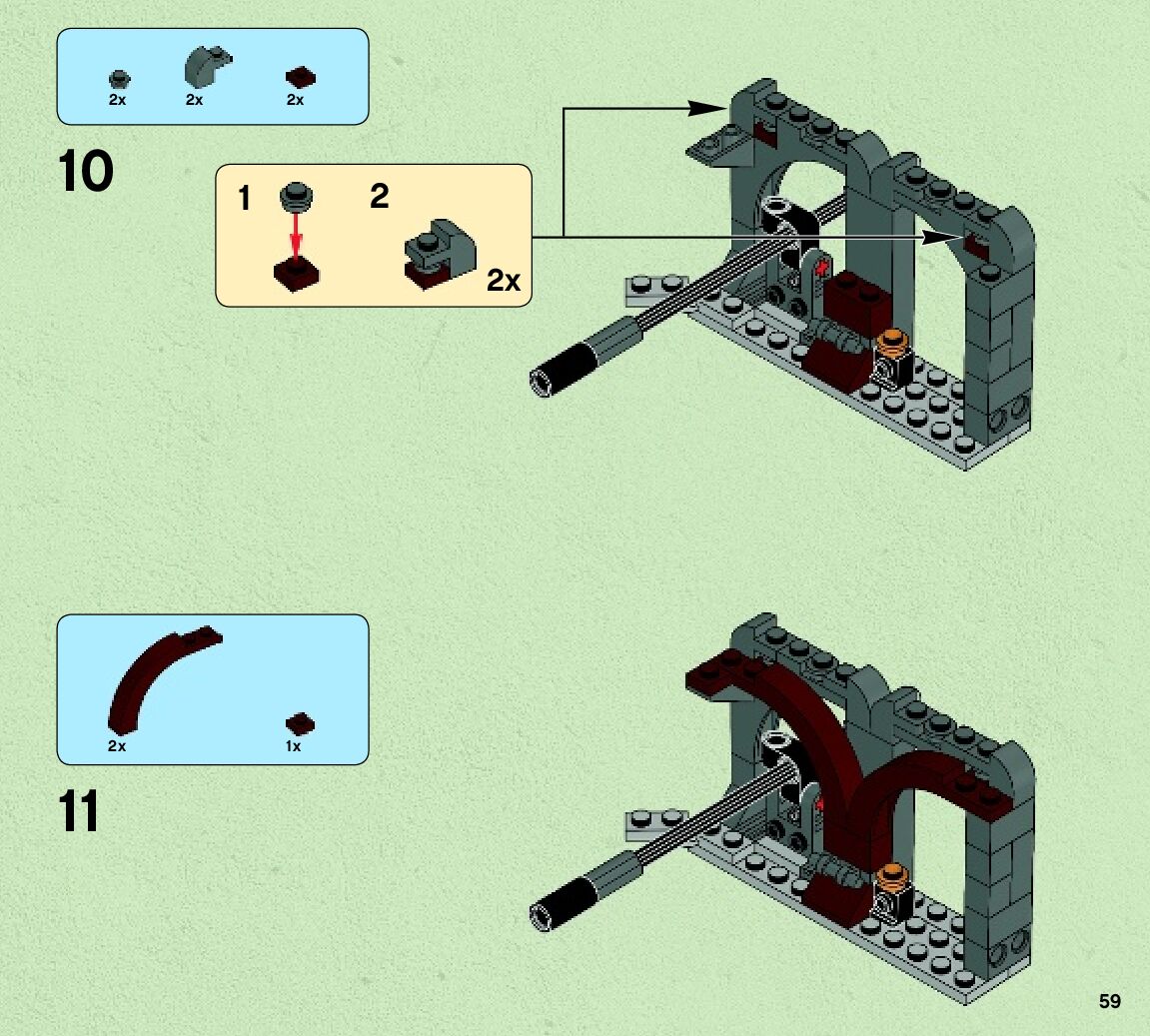 2x 2x 2x

10

1

2

2x

2x 1x

11

59