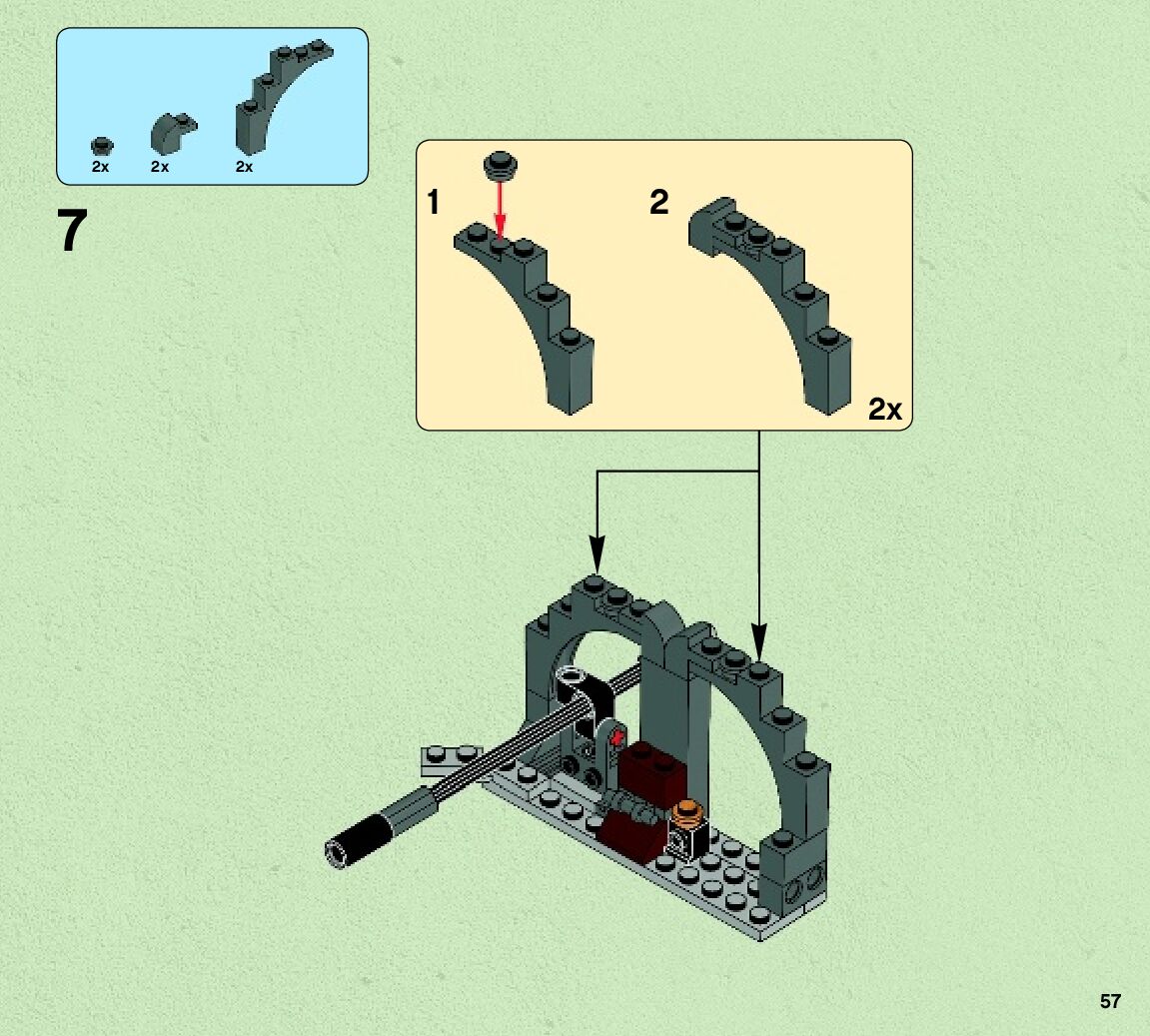 2x 2x 2x

7

1

2

2x

57