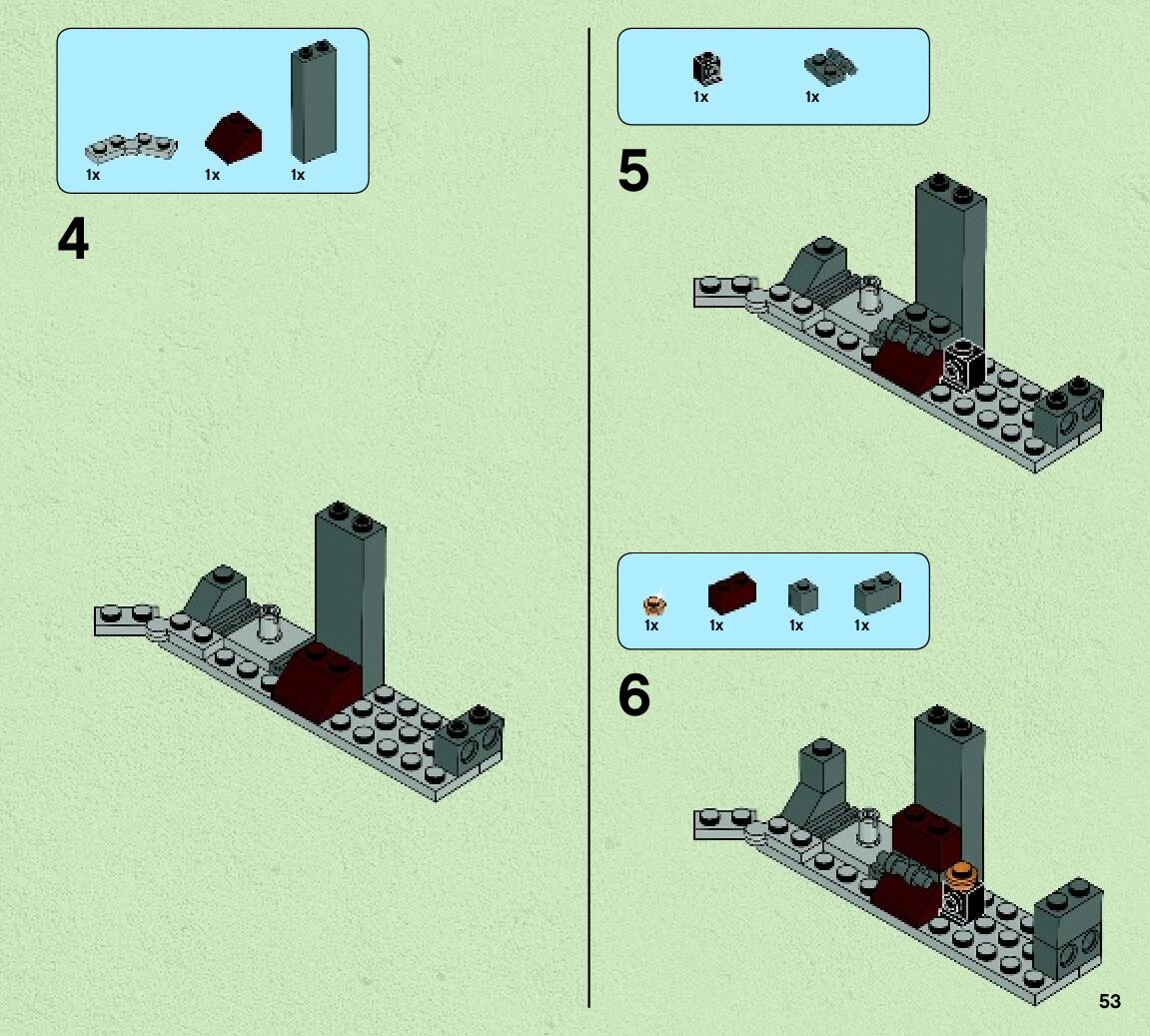 1x 1x 1x

4

1x 1x

5

1x 1x 1x 1x

6

53