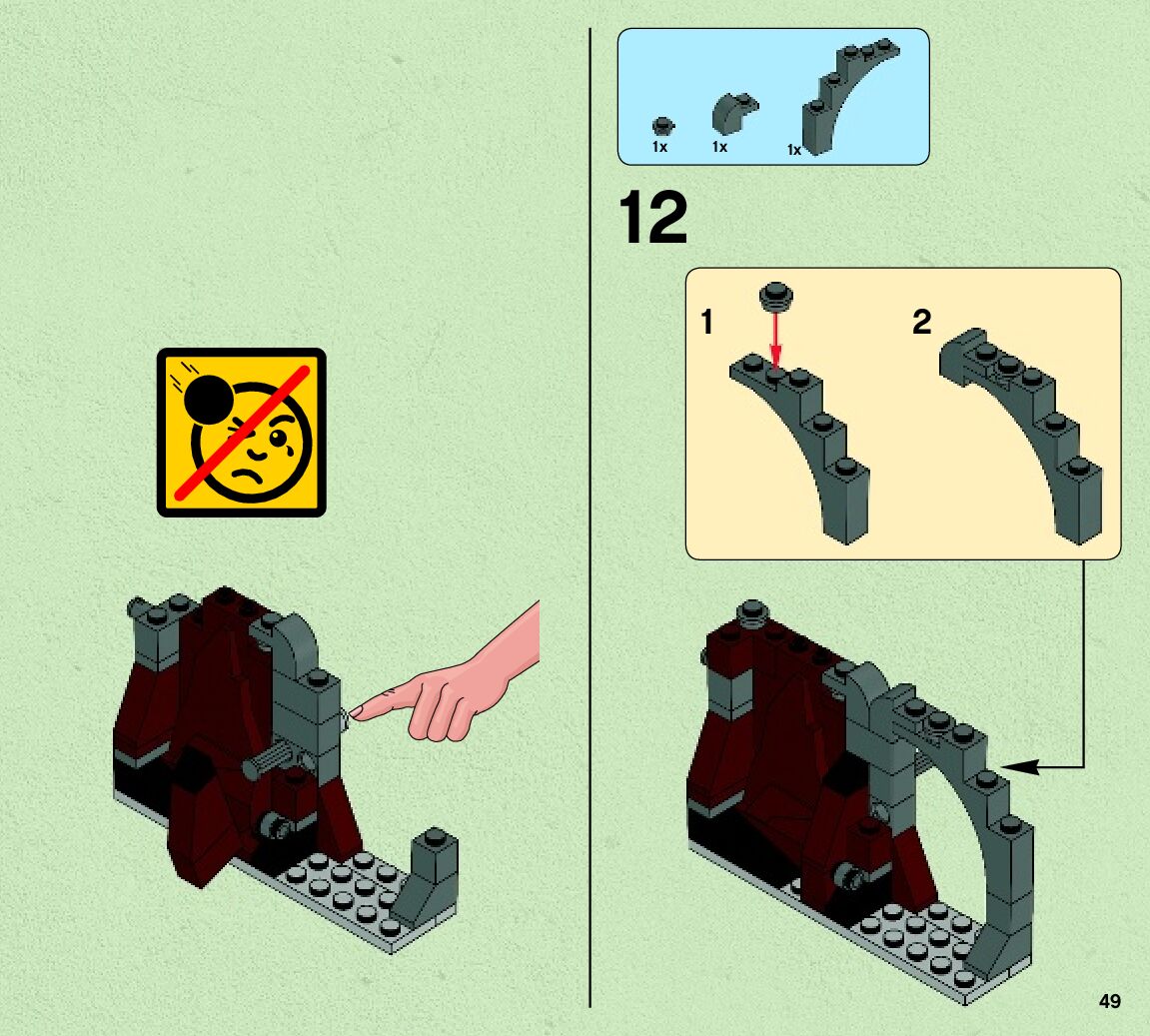 1x 1x 1x

12

1

2

49