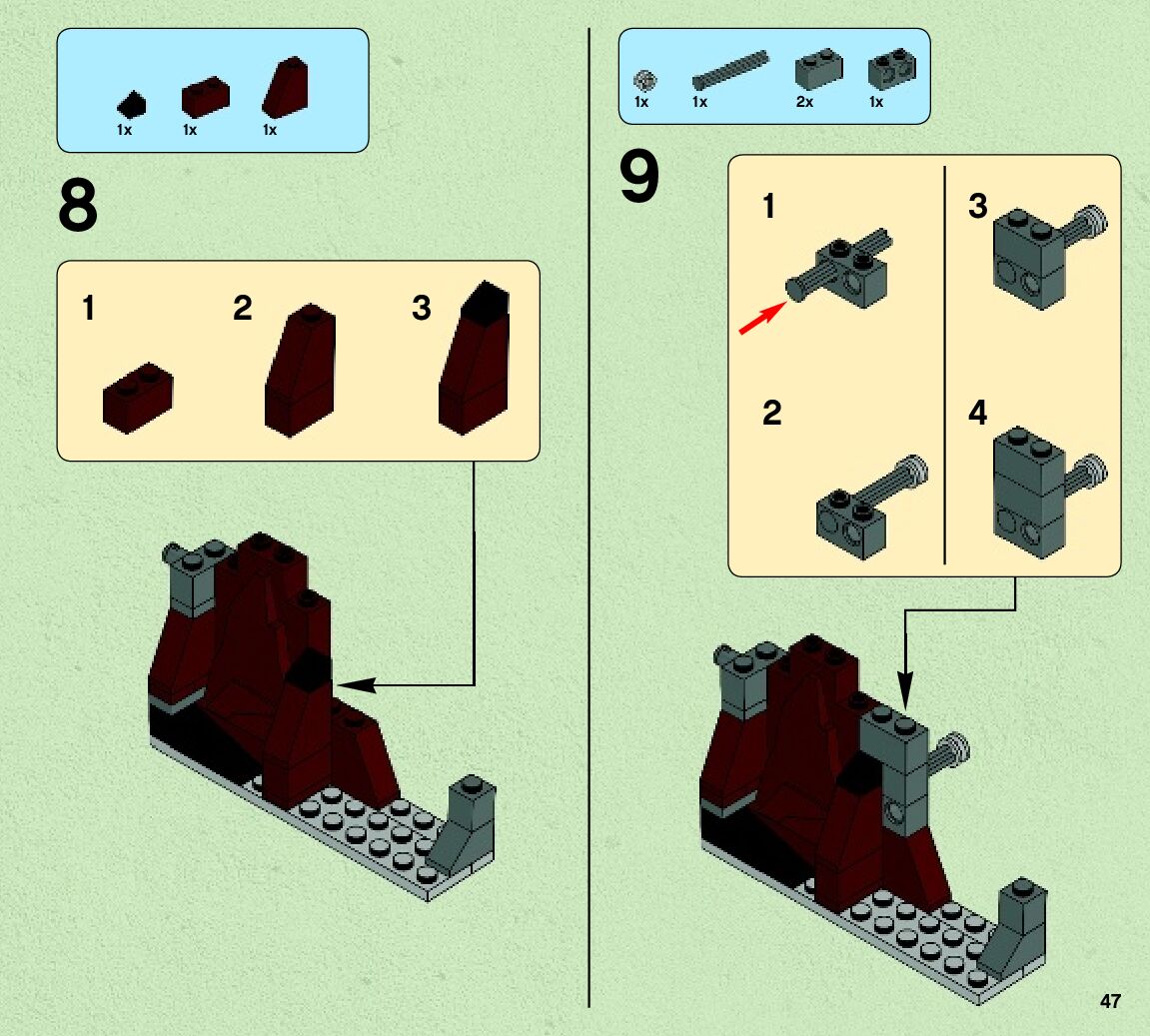 1x 1x 1x

8

1 2 3

1x 1x 2x 1x

9

1 3

2 4

47