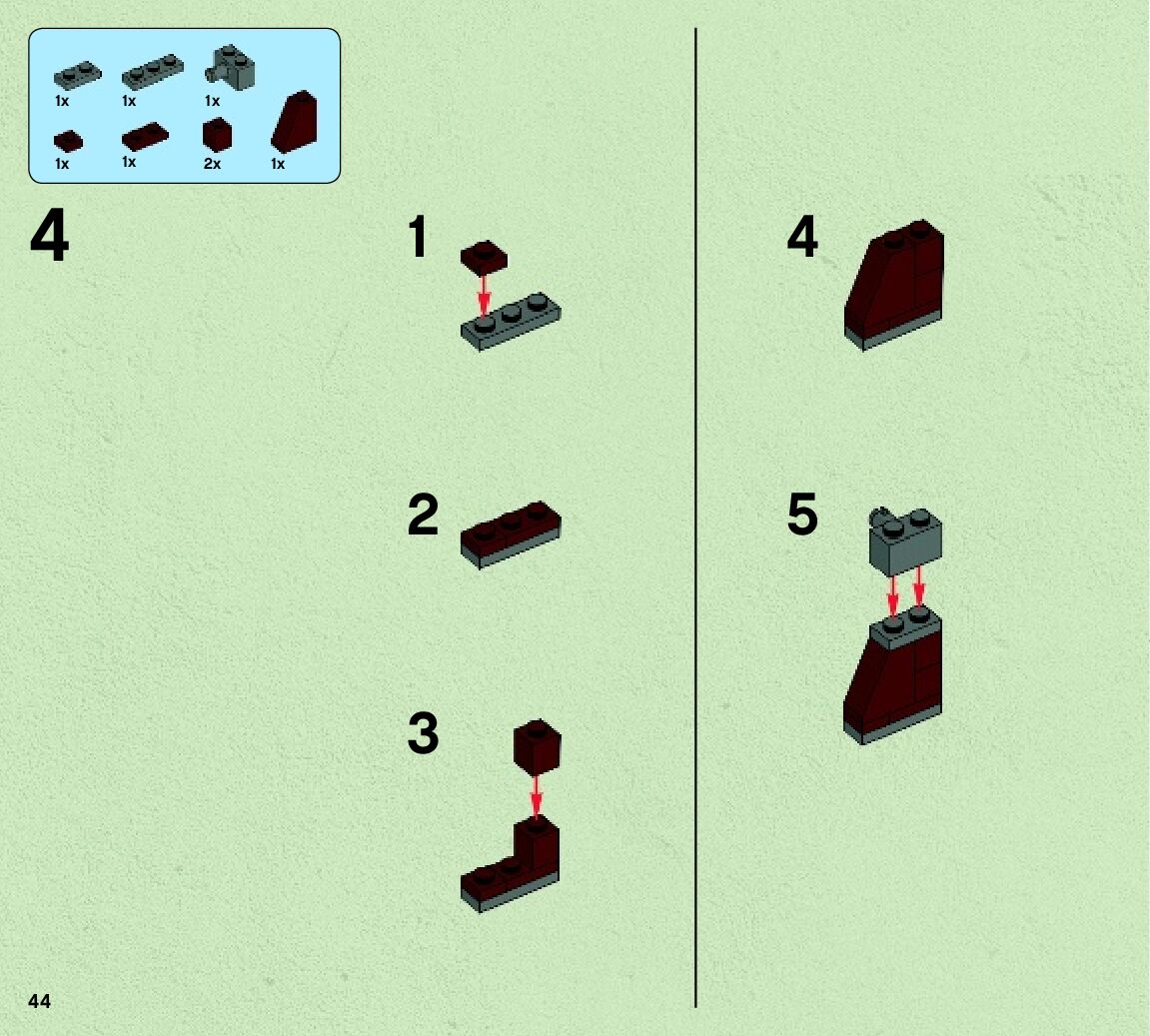 1x 1x 1x
1x 1x 2x 1x

4

1

2

3

4

5

44