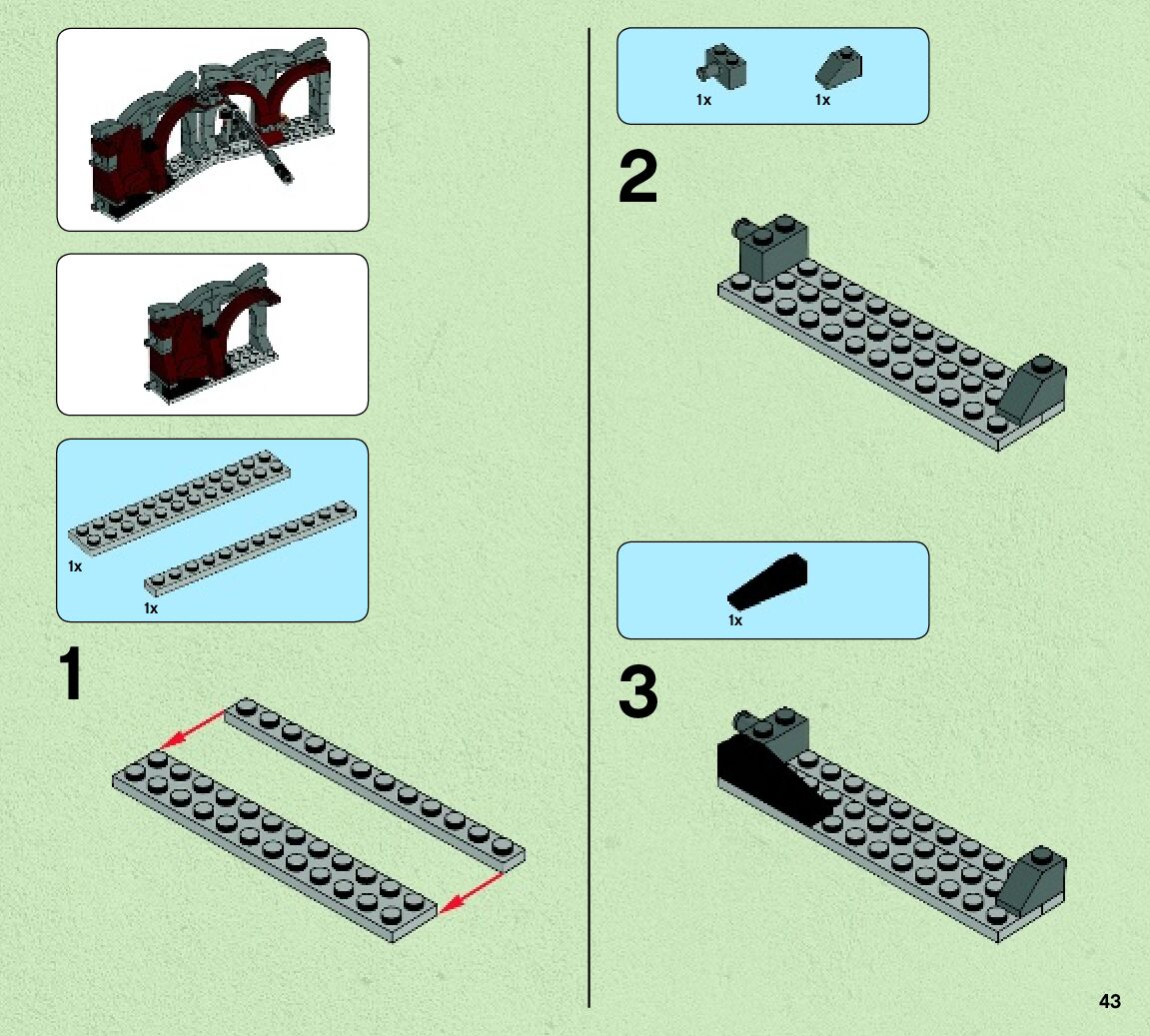 1x
1x

1

1x 1x

2

1x

3

43