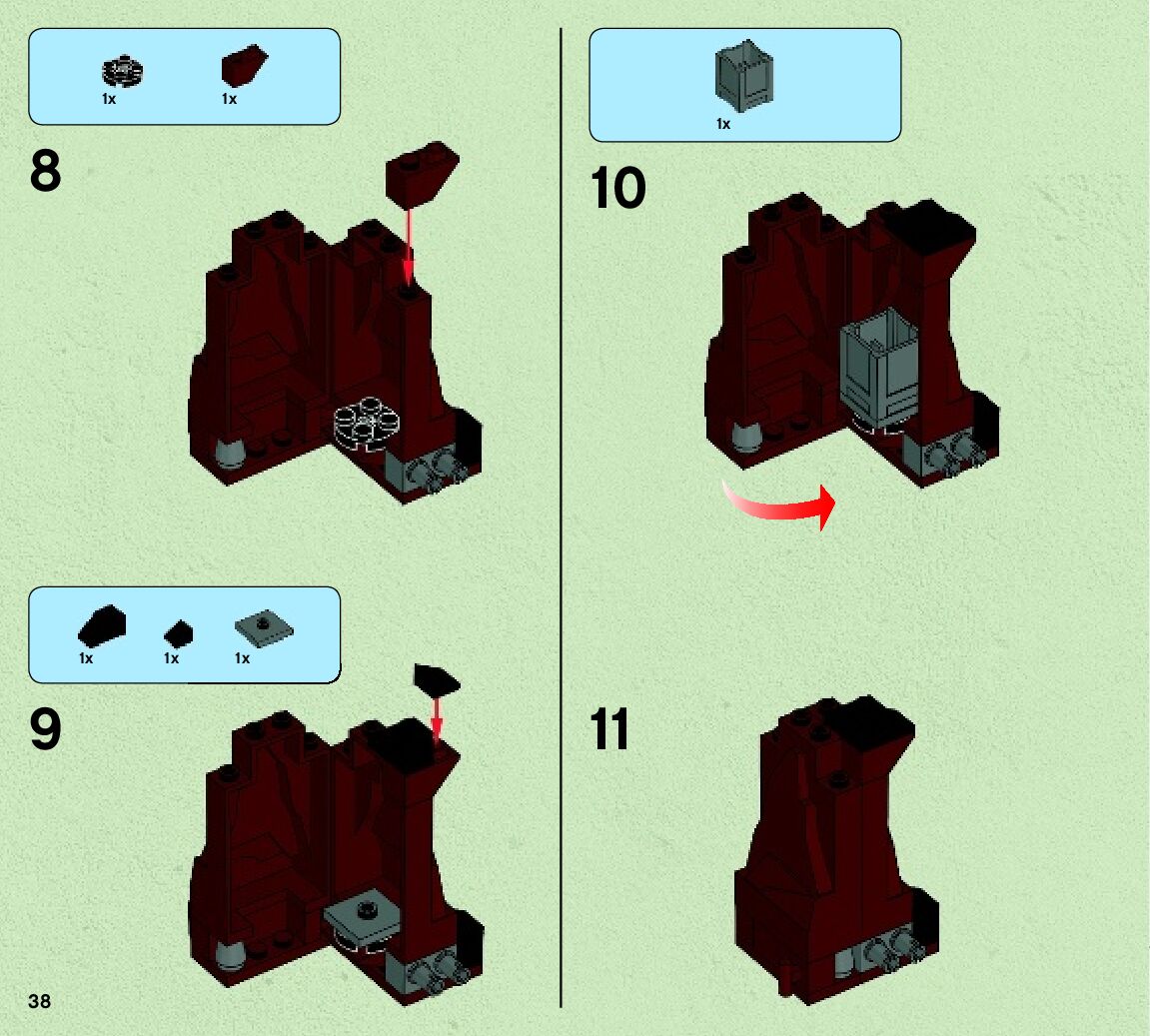 1x 1x

8

1x 1x 1x

9

38

1x

10

11