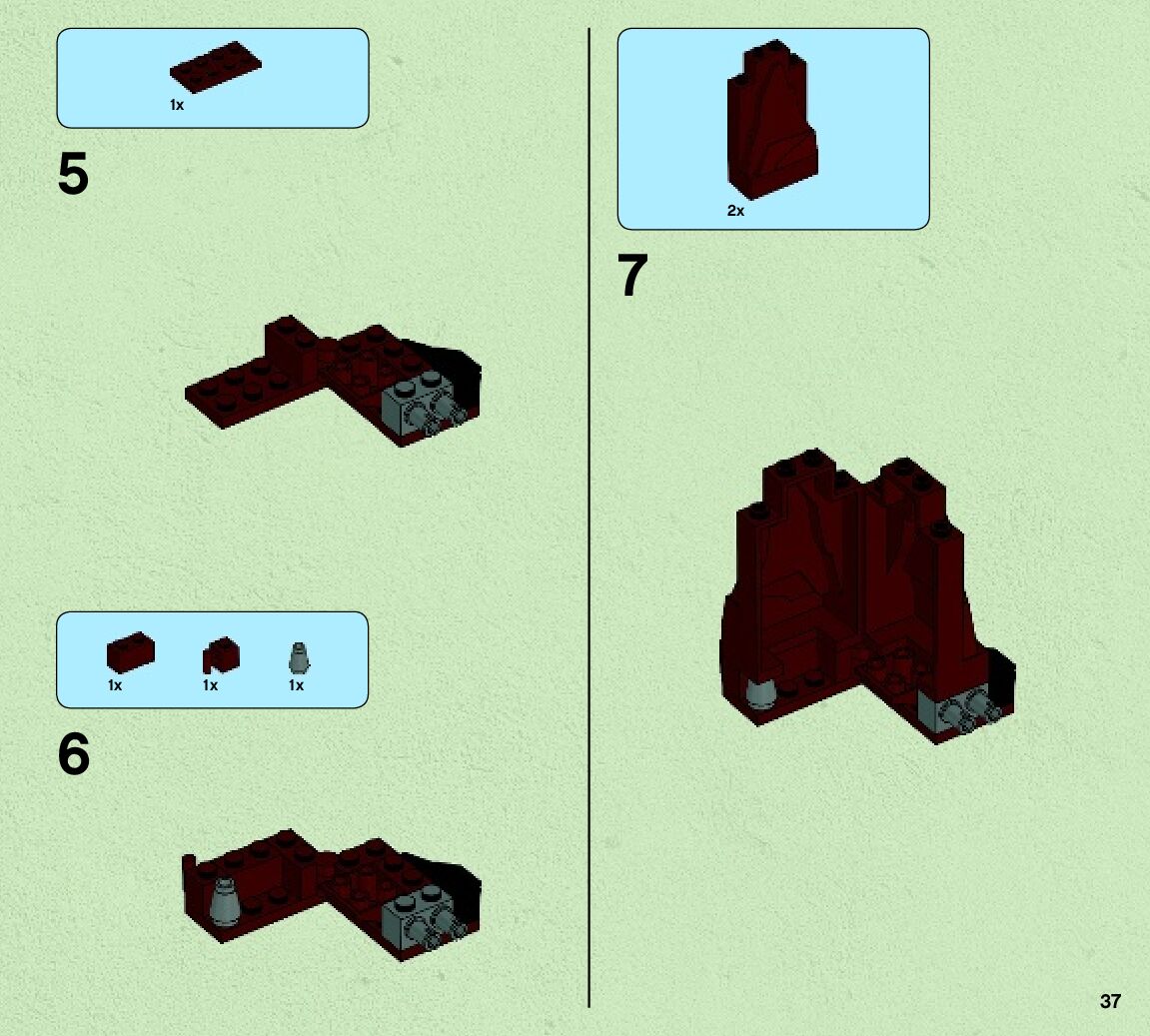 1x

5

1x 1x 1x

6

2x

7

37