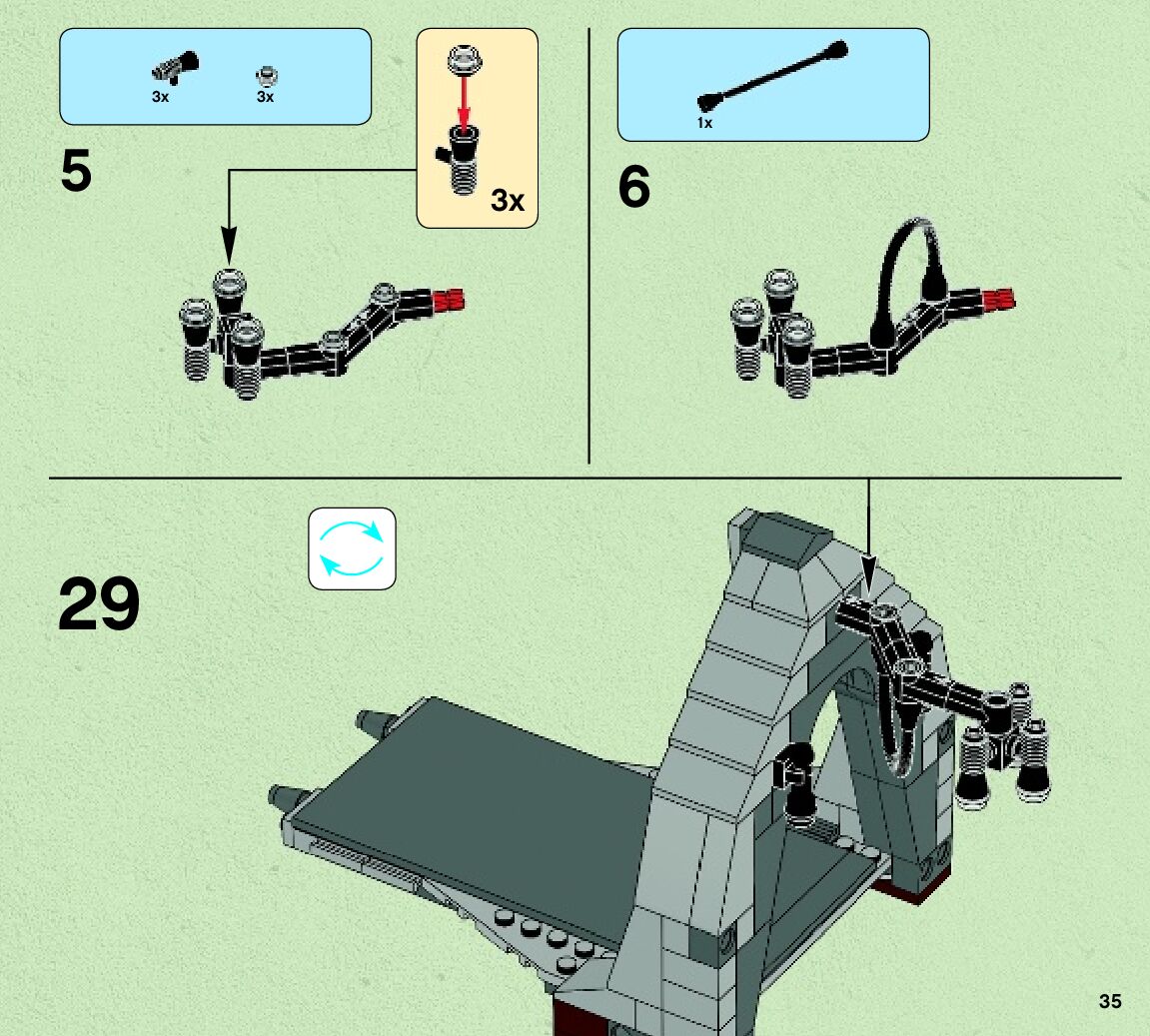 3x 3x

5

3x

1x

6

29

35