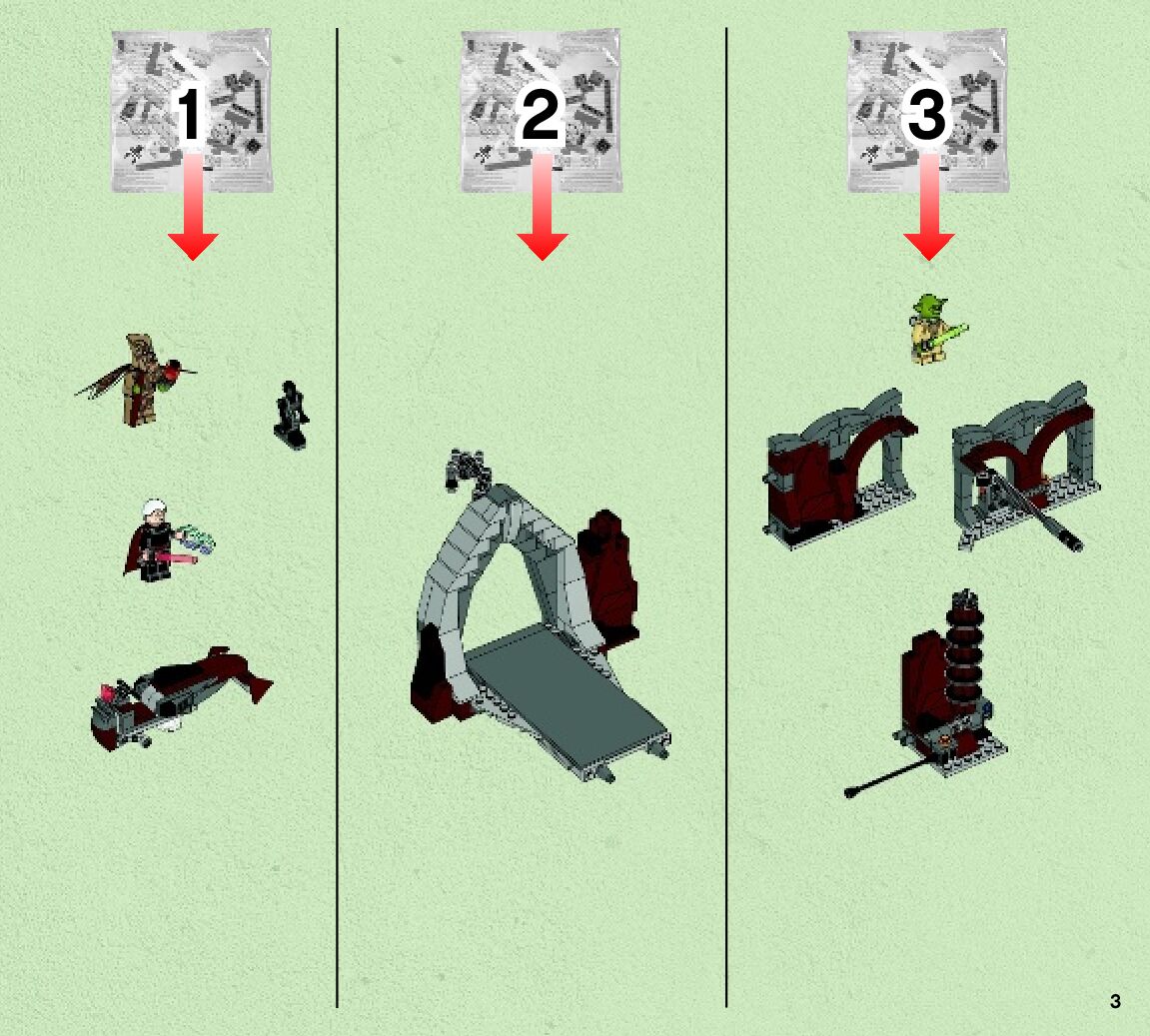 1

2

3

3