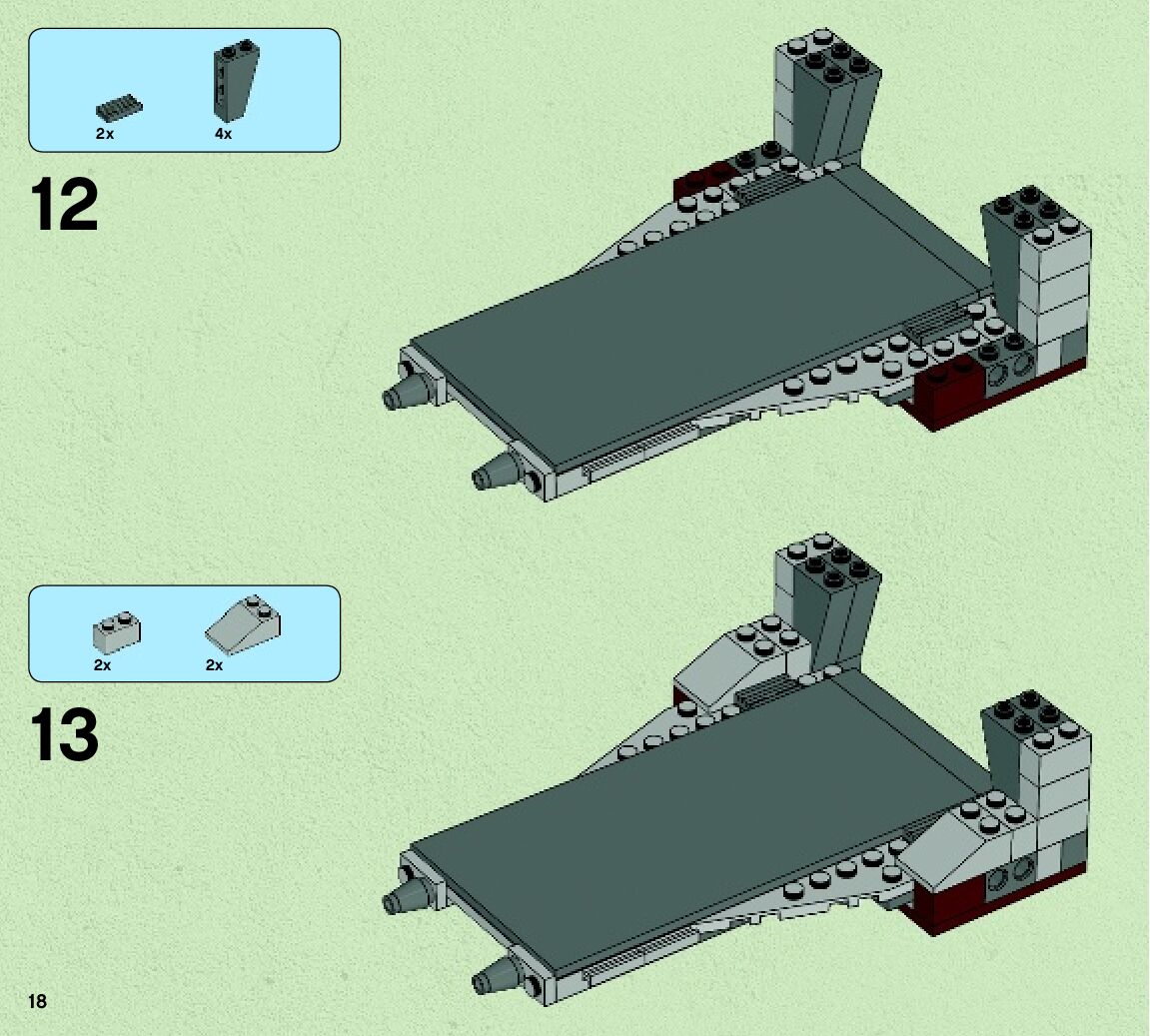 2x 4x

12

2x 2x

13

18