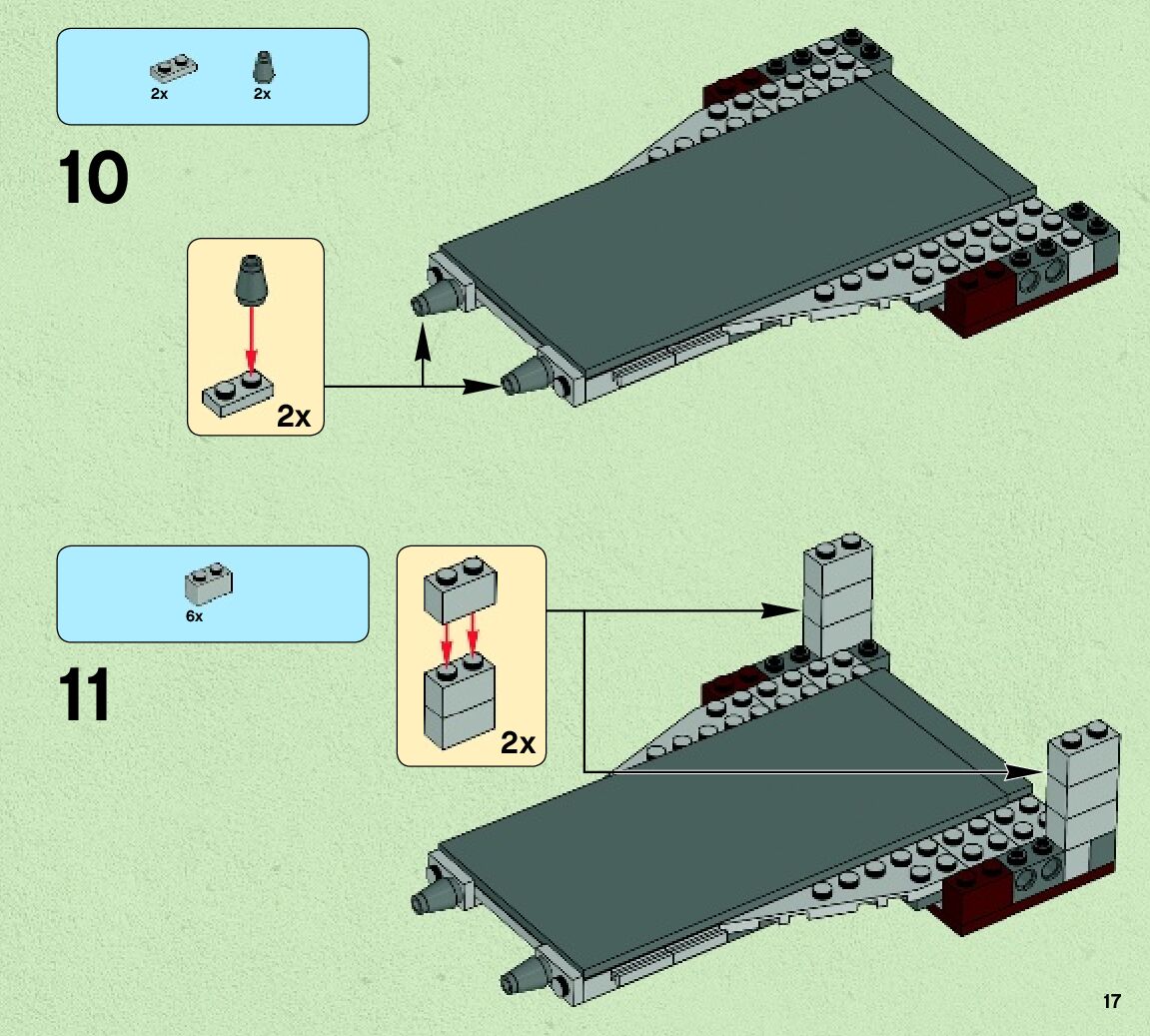 2x 2x

10

2x

6x

11

2x

17