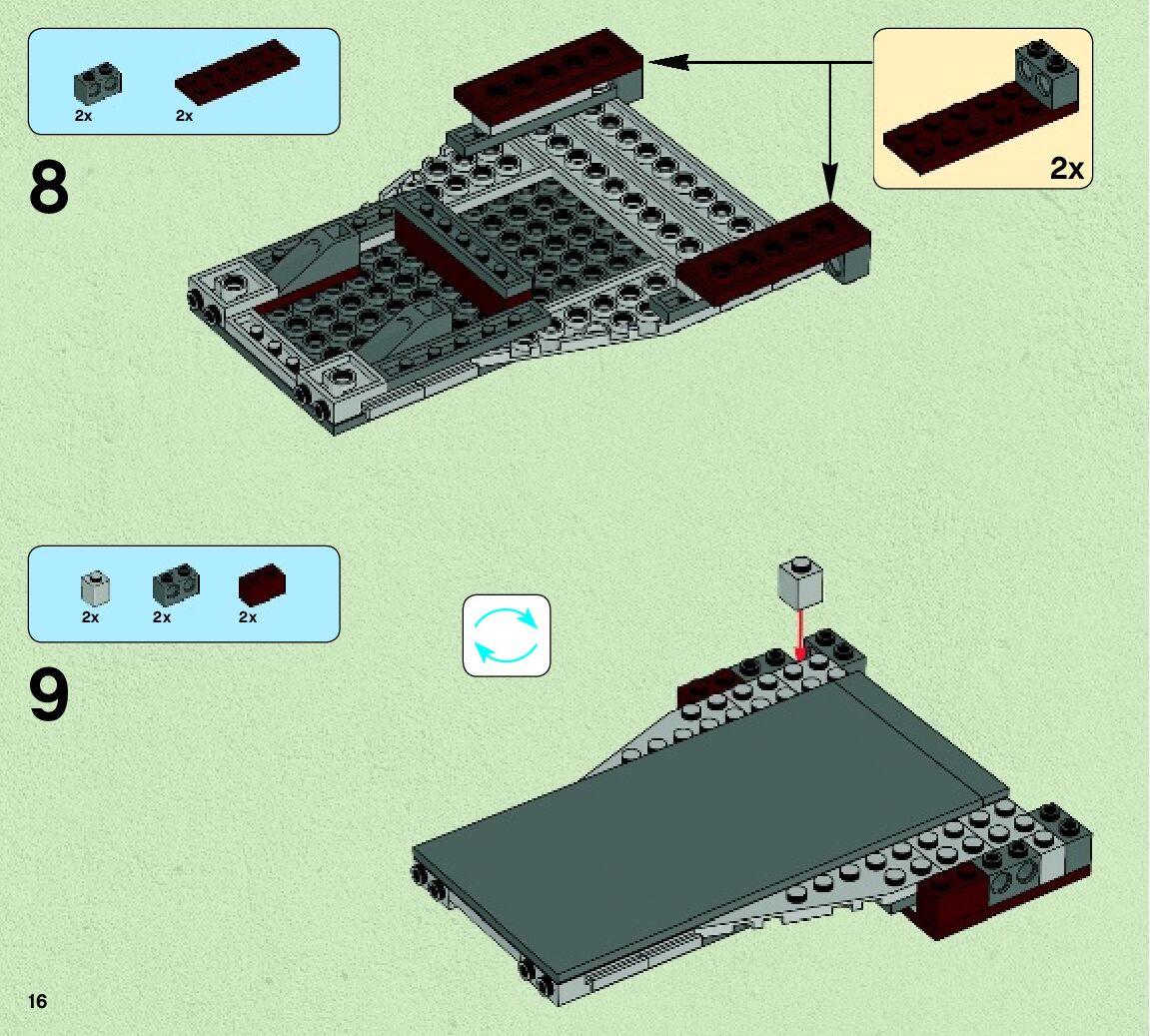 2x 2x

8

2x

2x 2x 2x

9

16