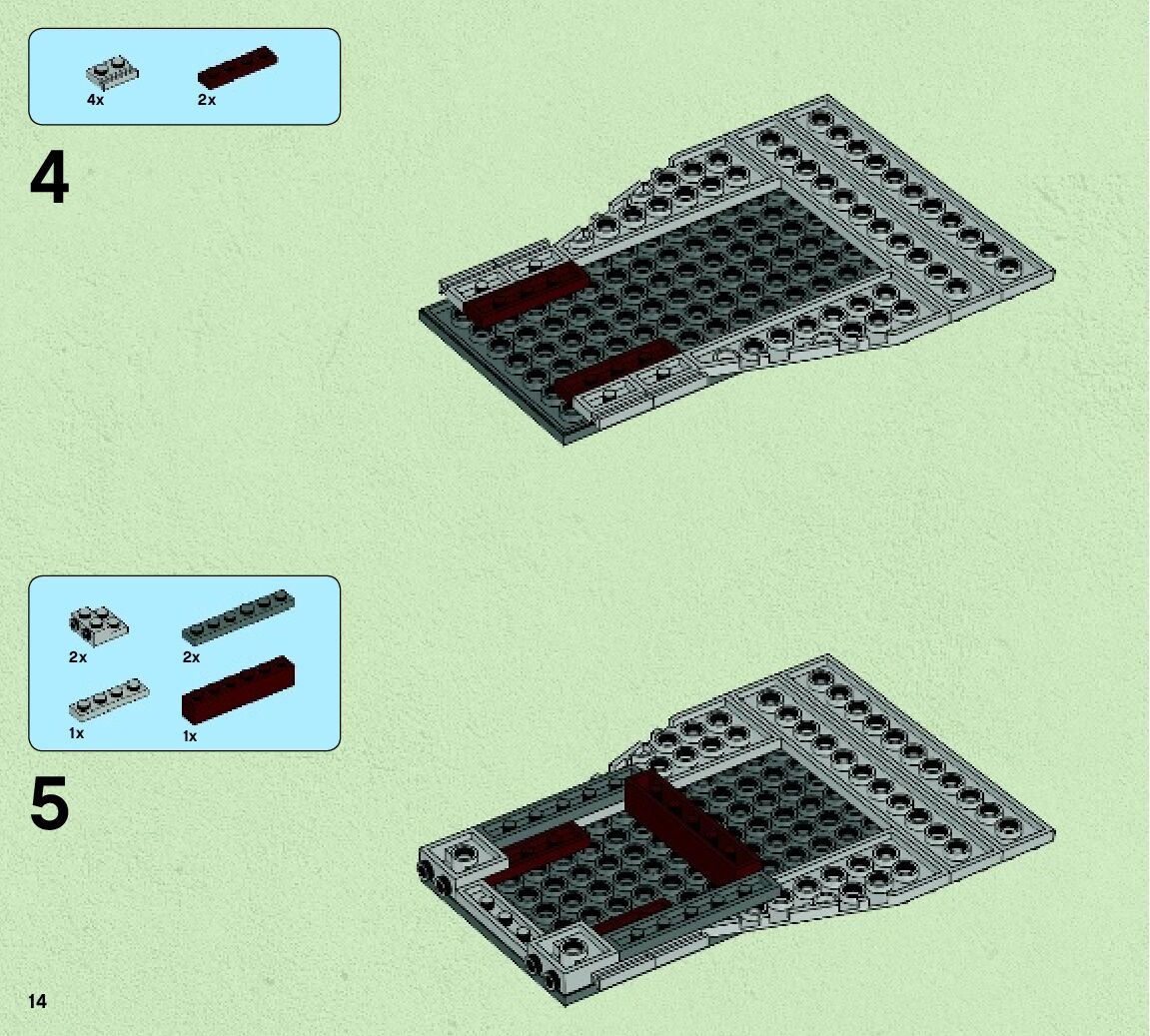 4x 2x

4

2x 2x
1x 1x

5

14