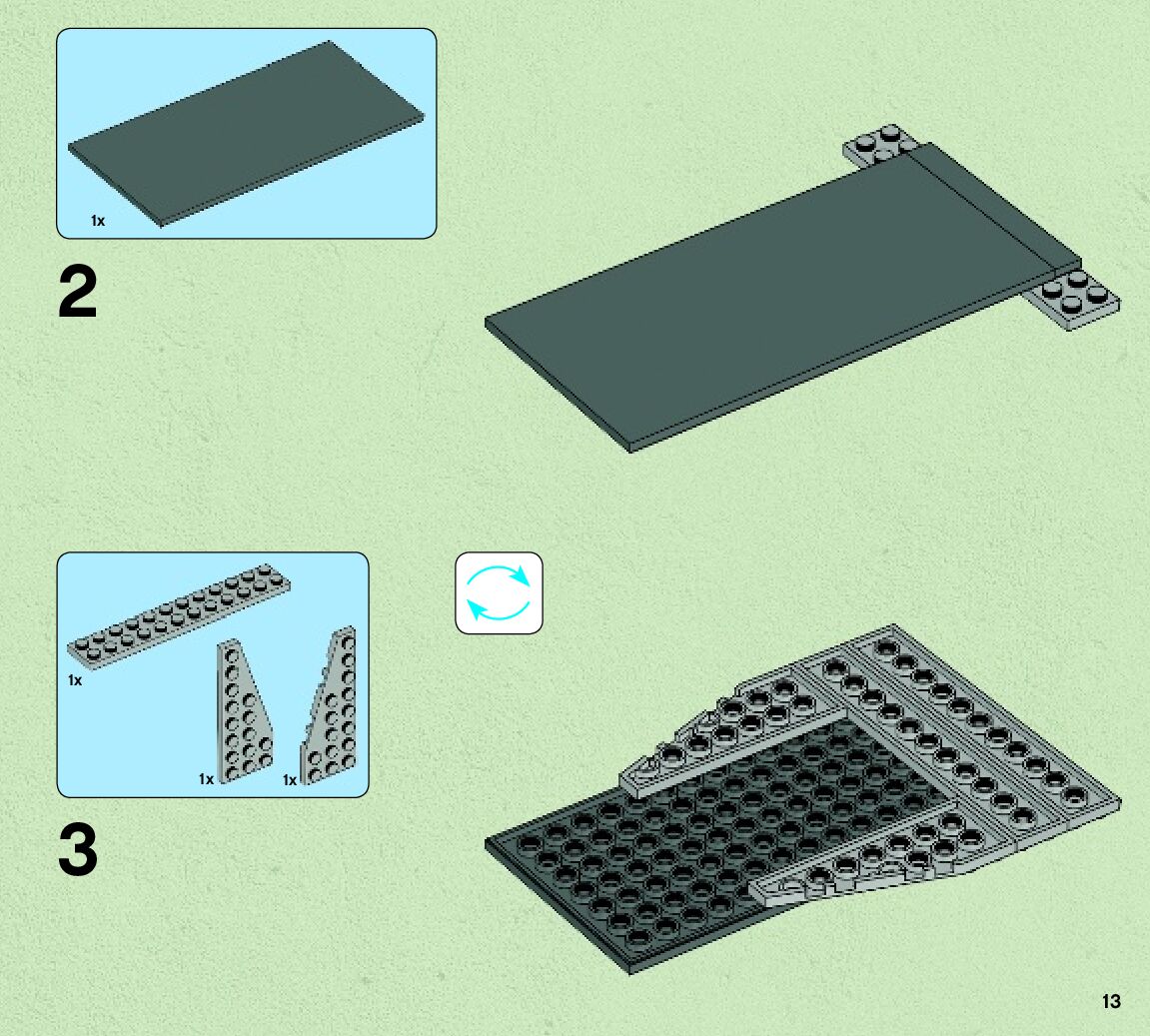 1x

2

1x

1x 1x

3

13