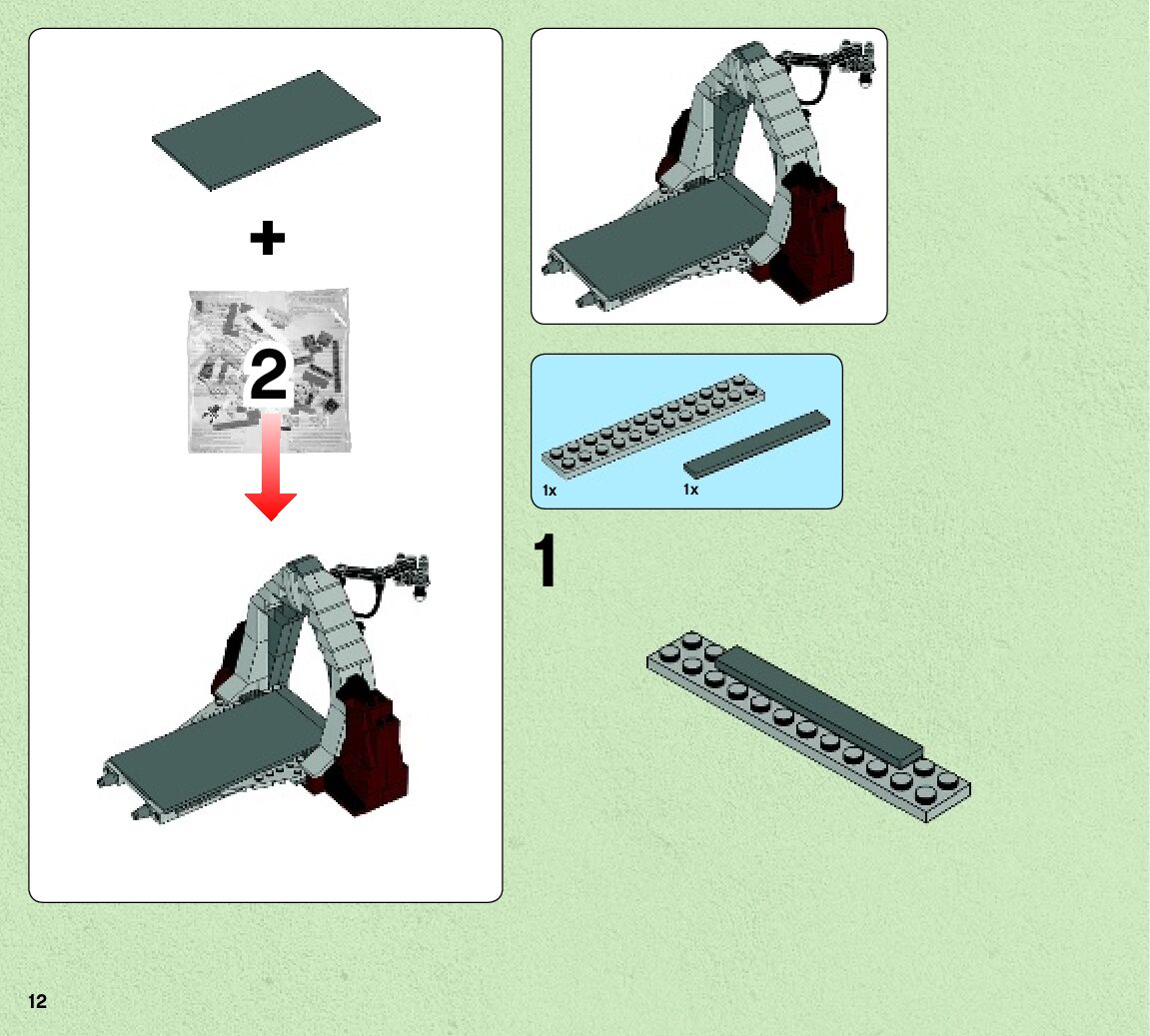 +

2

1x
1x

1

12