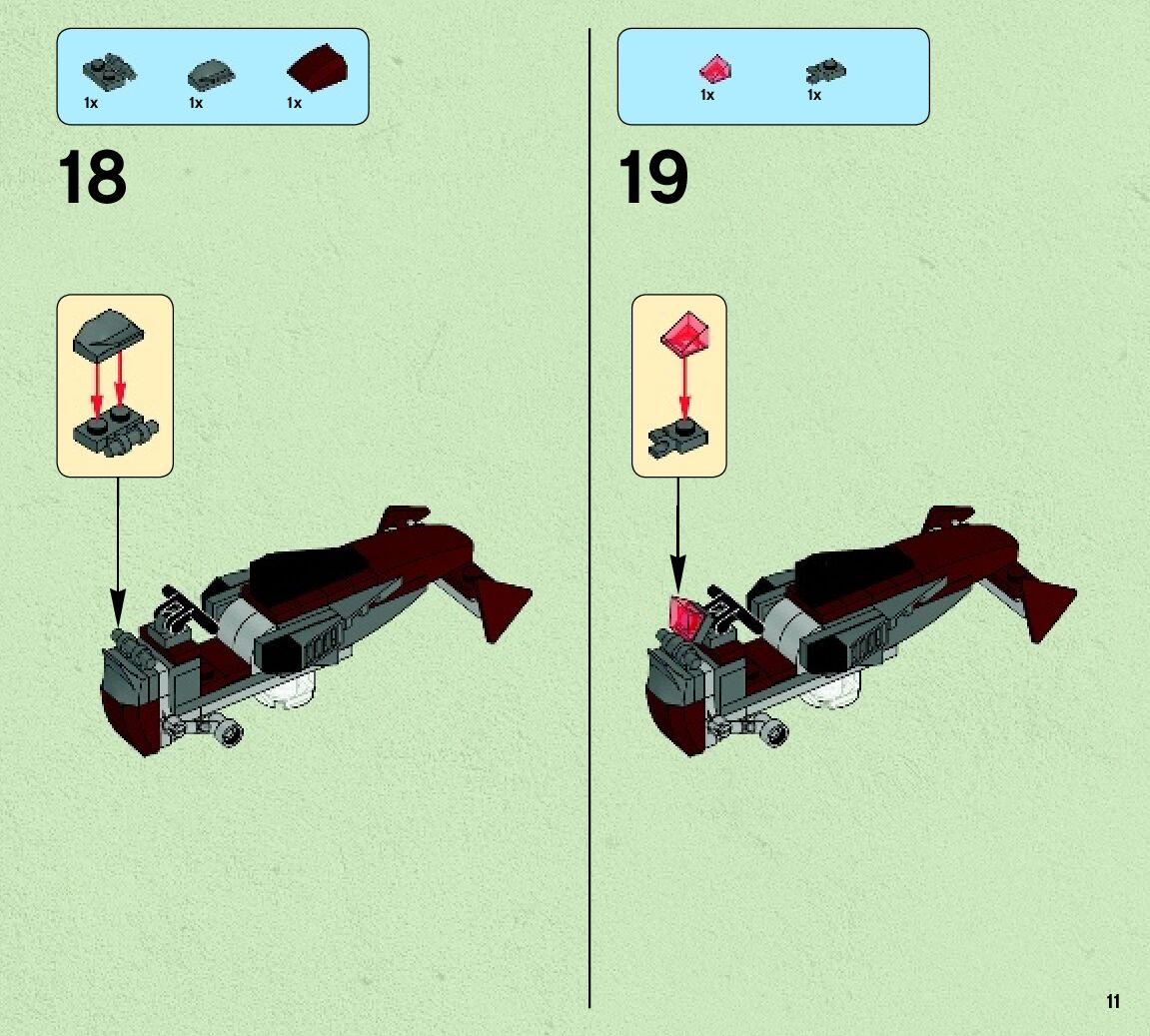 1x 1x 1x

18

1x 1x

19

11