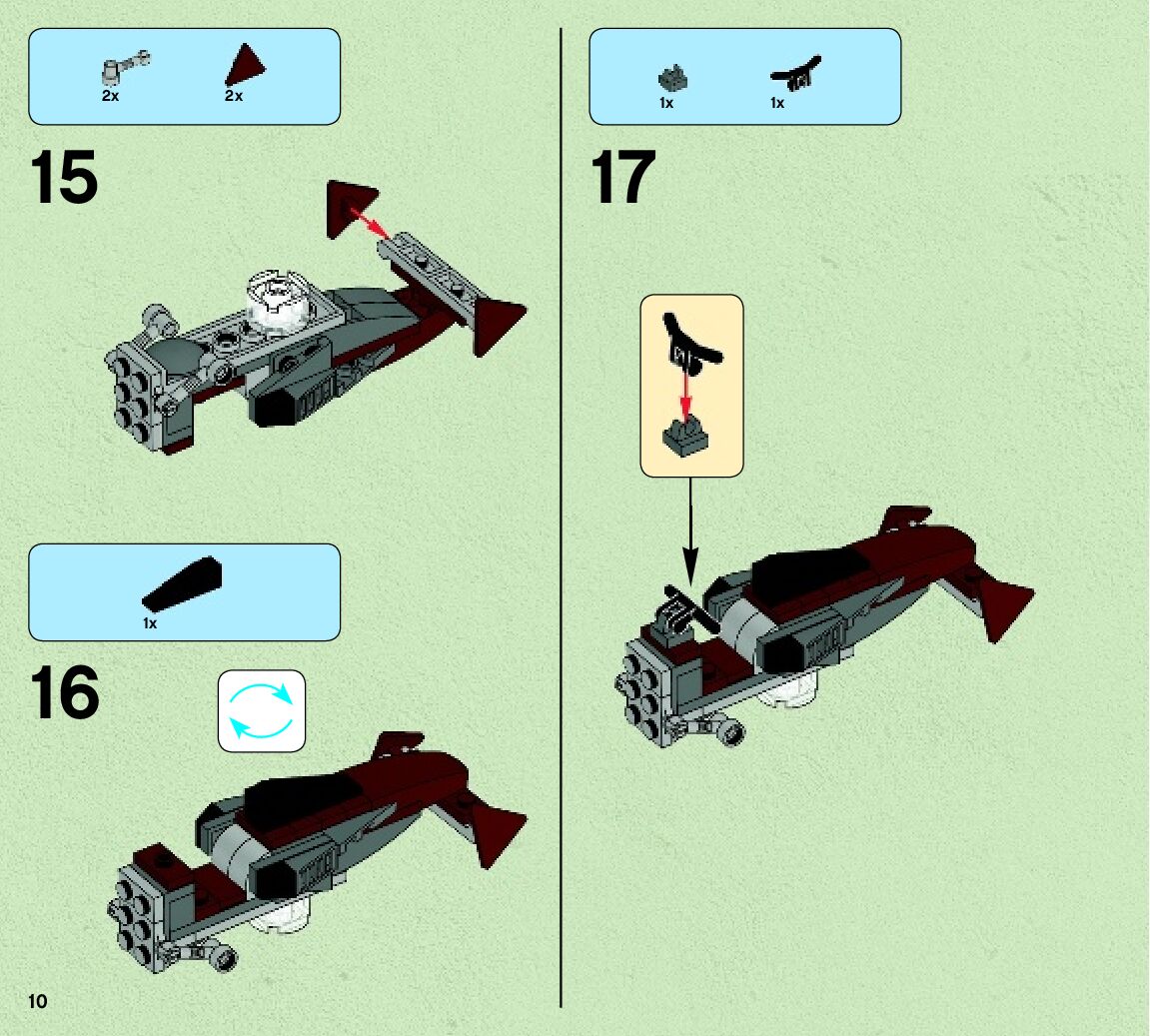 2x 2x

15

1x

16

10

1x 1x

17