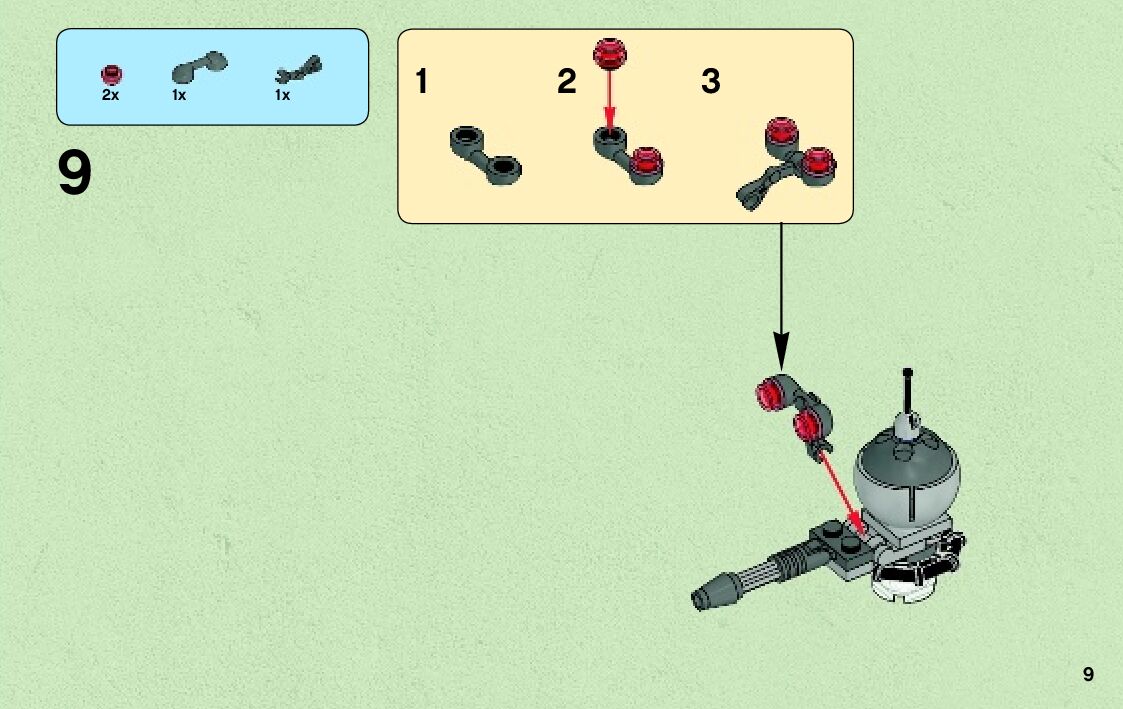 2x 1x 1x

9

1 2 3

9