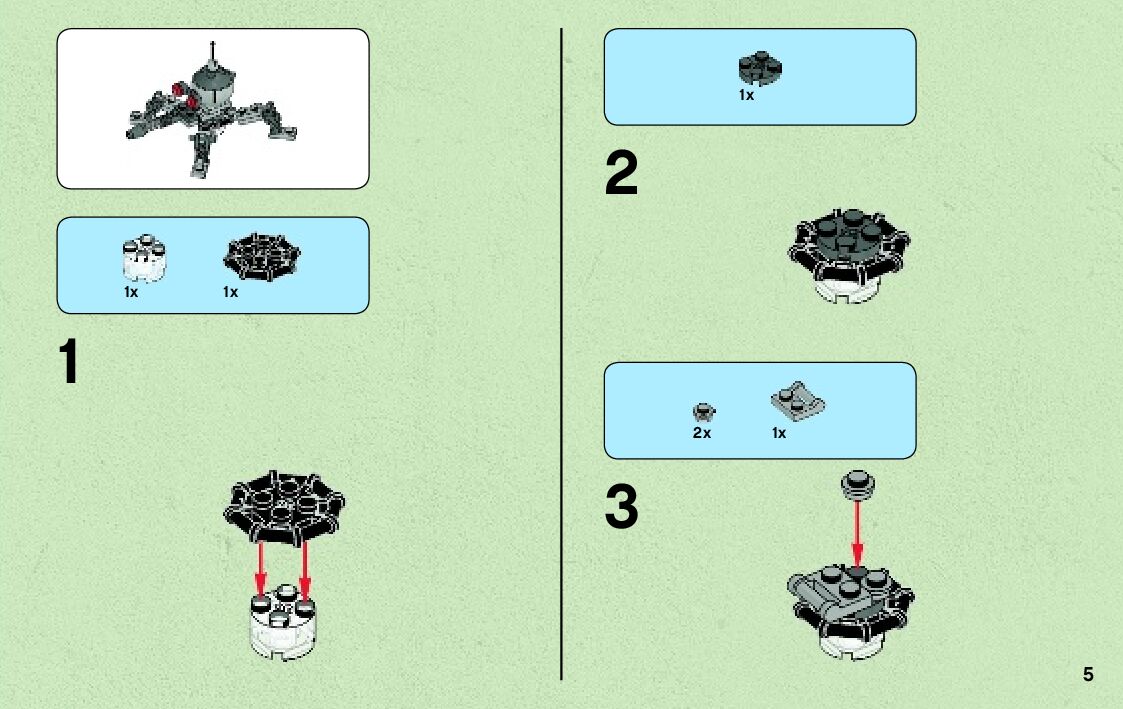 1x 1x

1

1x

2

2x 1x

3

5