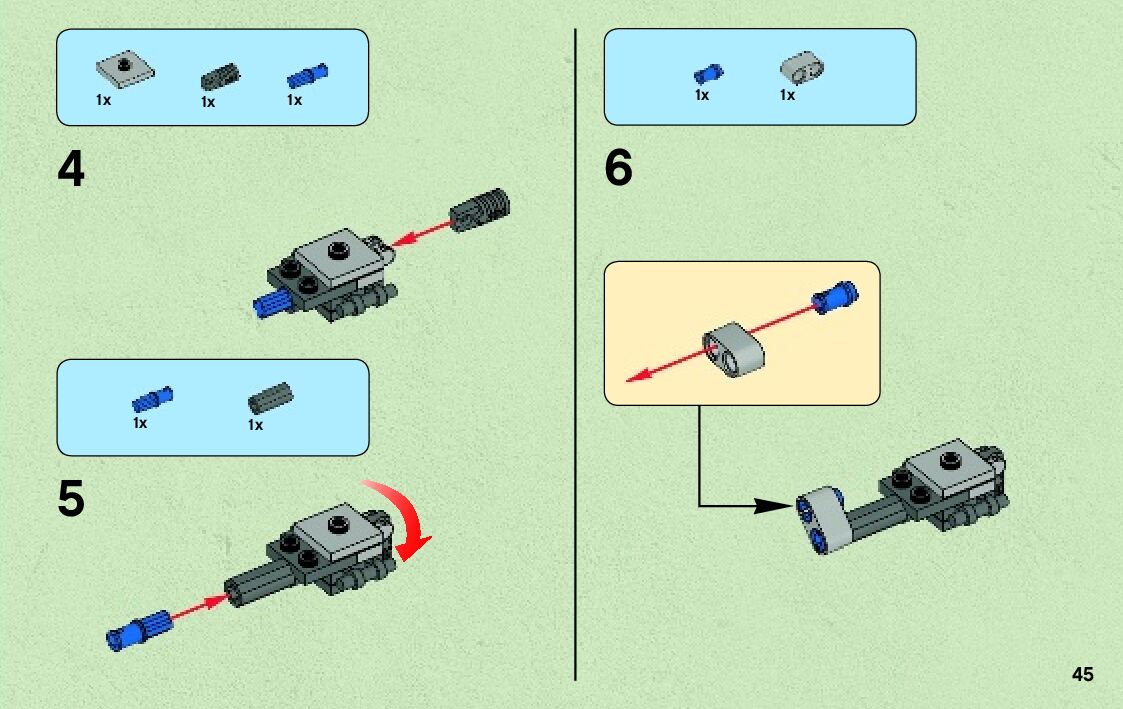 1x 1x 1x

4

1x 1x

5

1x 1x

6

45