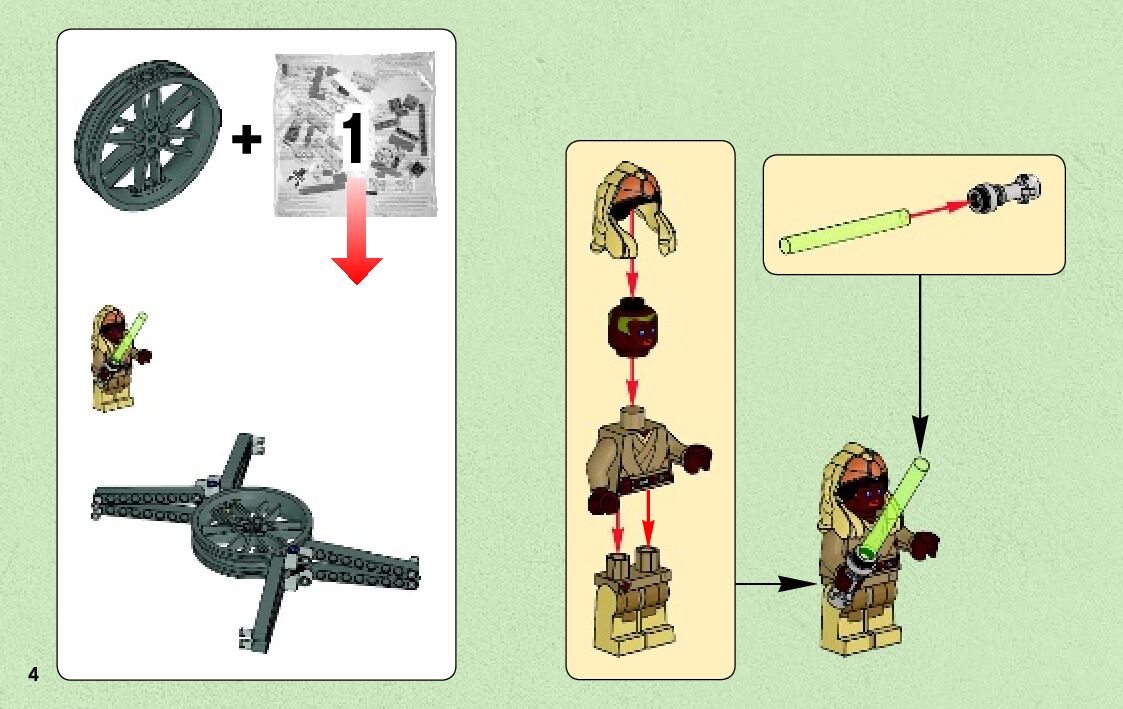 + 1

4