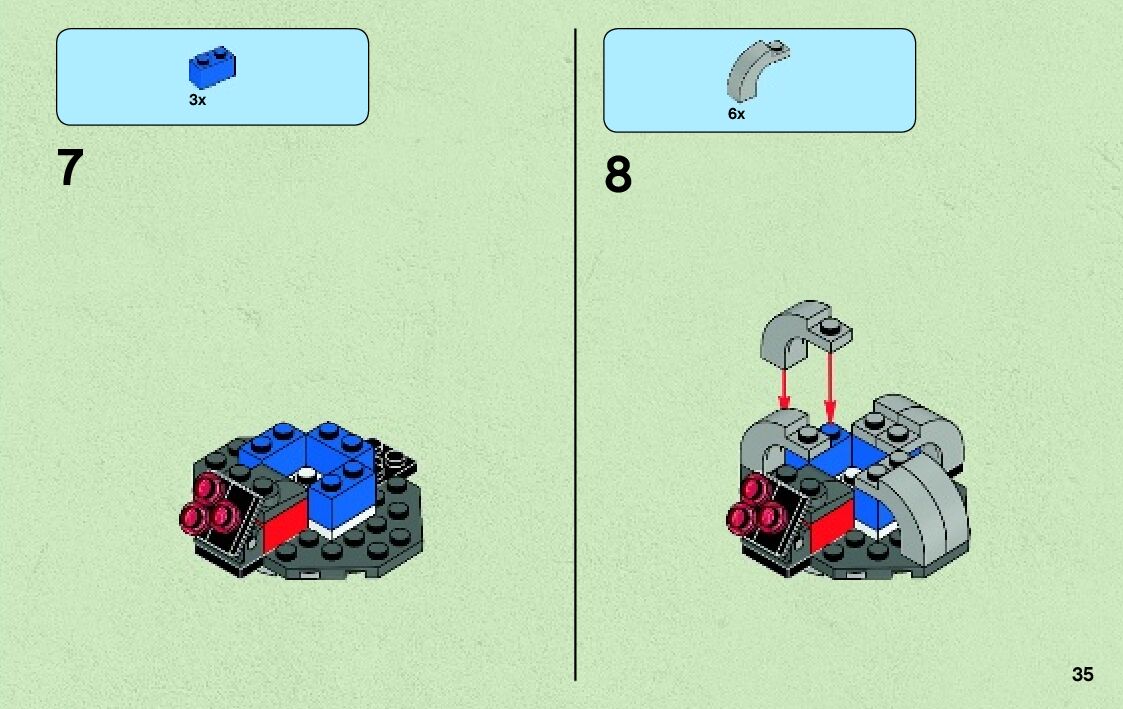 3x

7

6x

8

35