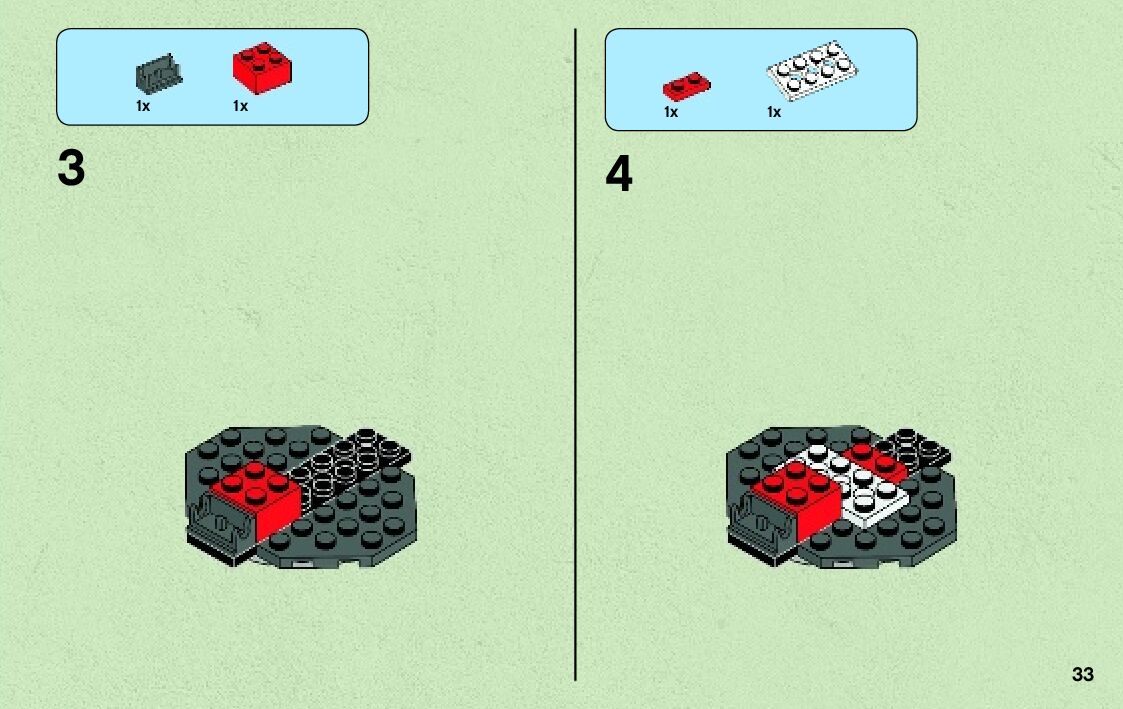 1x 1x

3

1x 1x

4

33