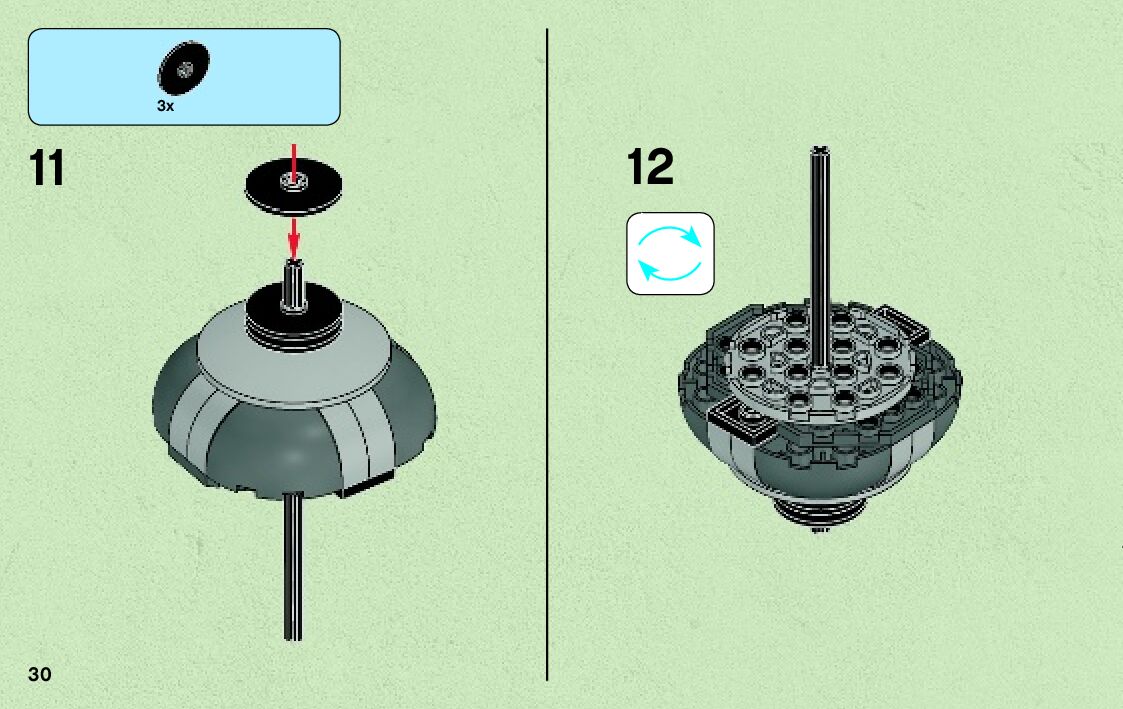 3x

11

12

30