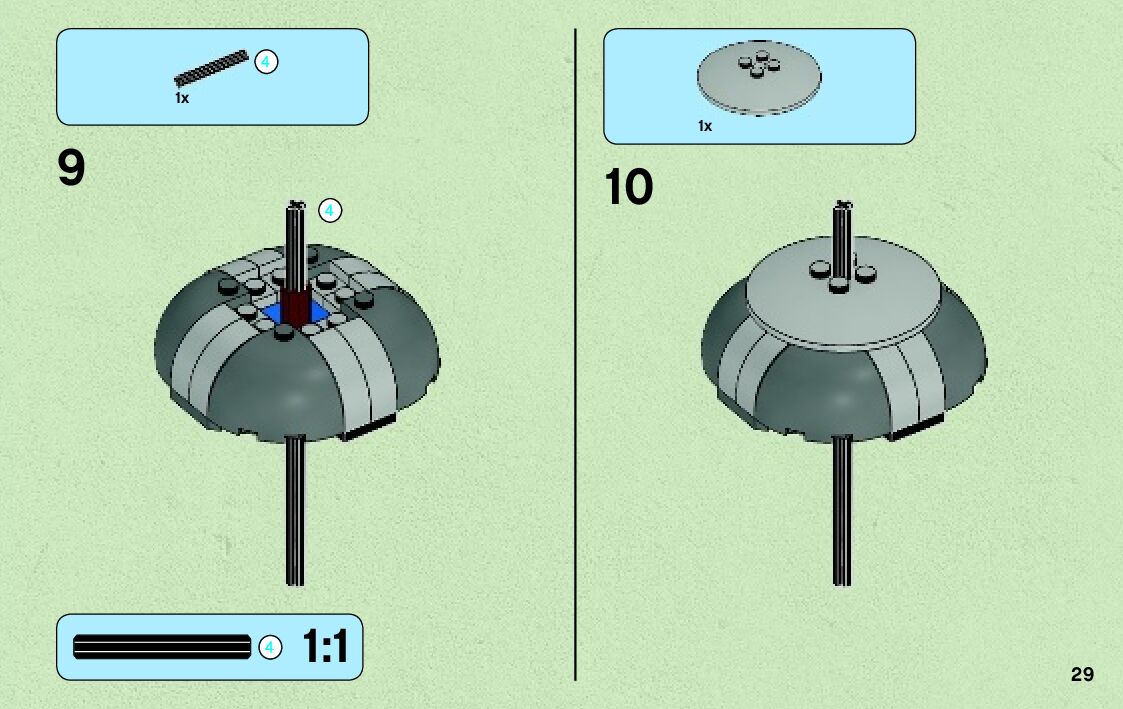 4
1x

9

4

4 1:1

1x

10

29