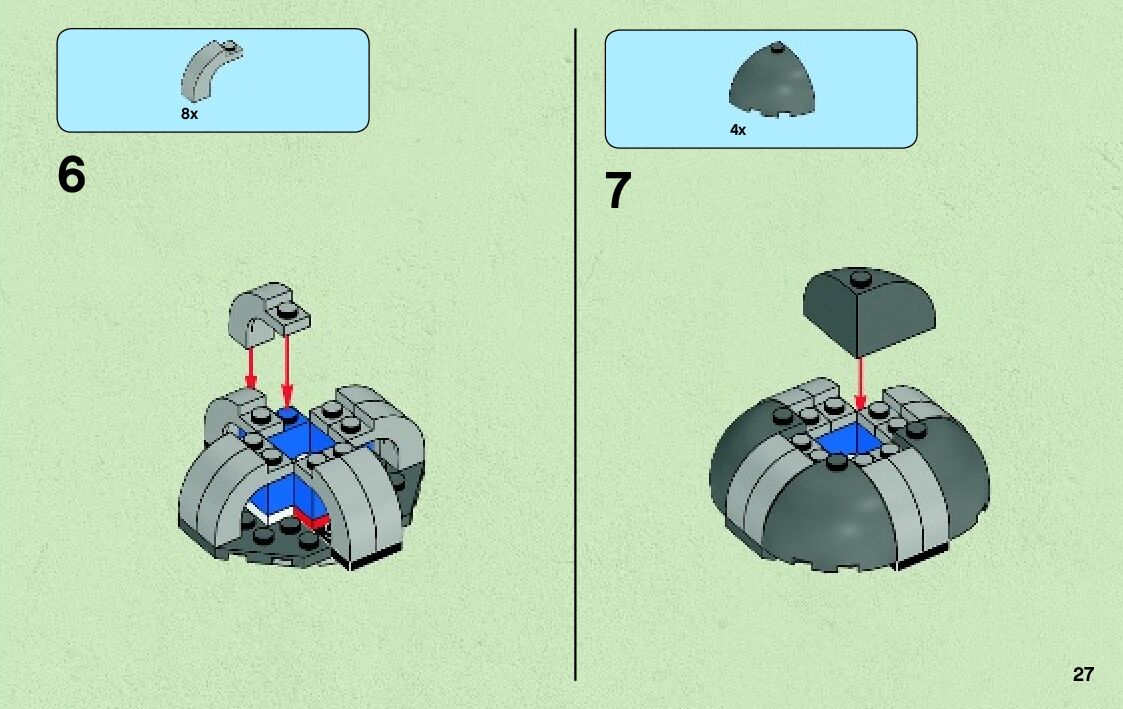 8x

6

4x

7

27