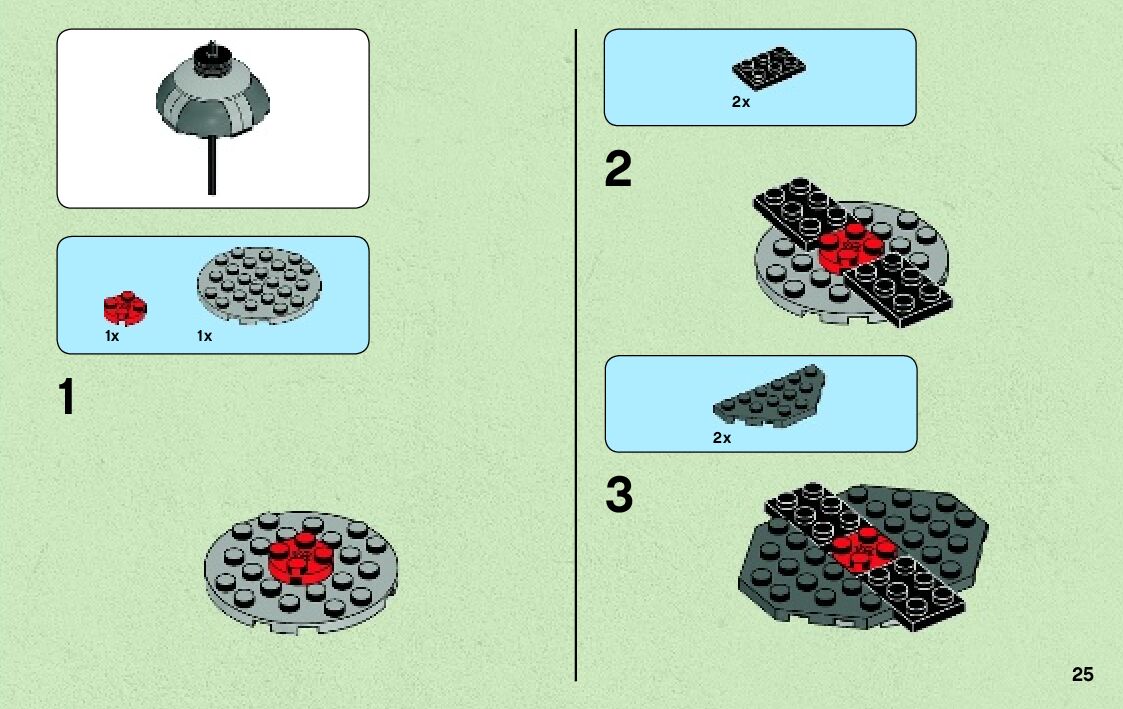 1x 1x

1

2x

2

2x

3

25