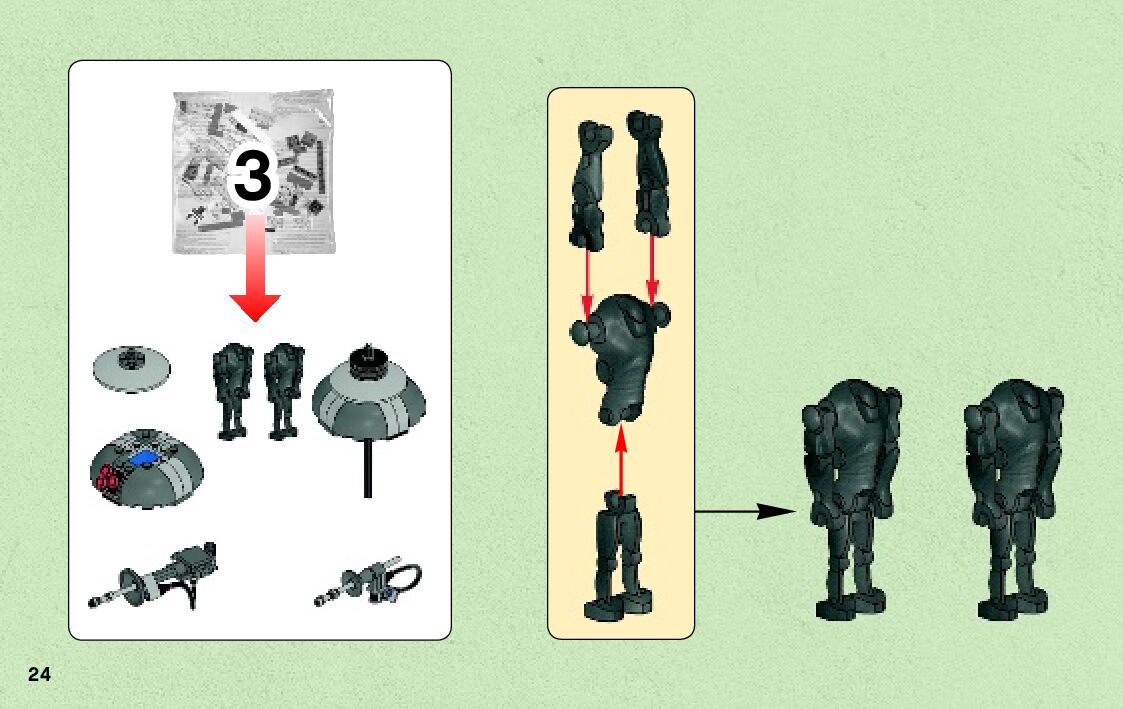 3

24