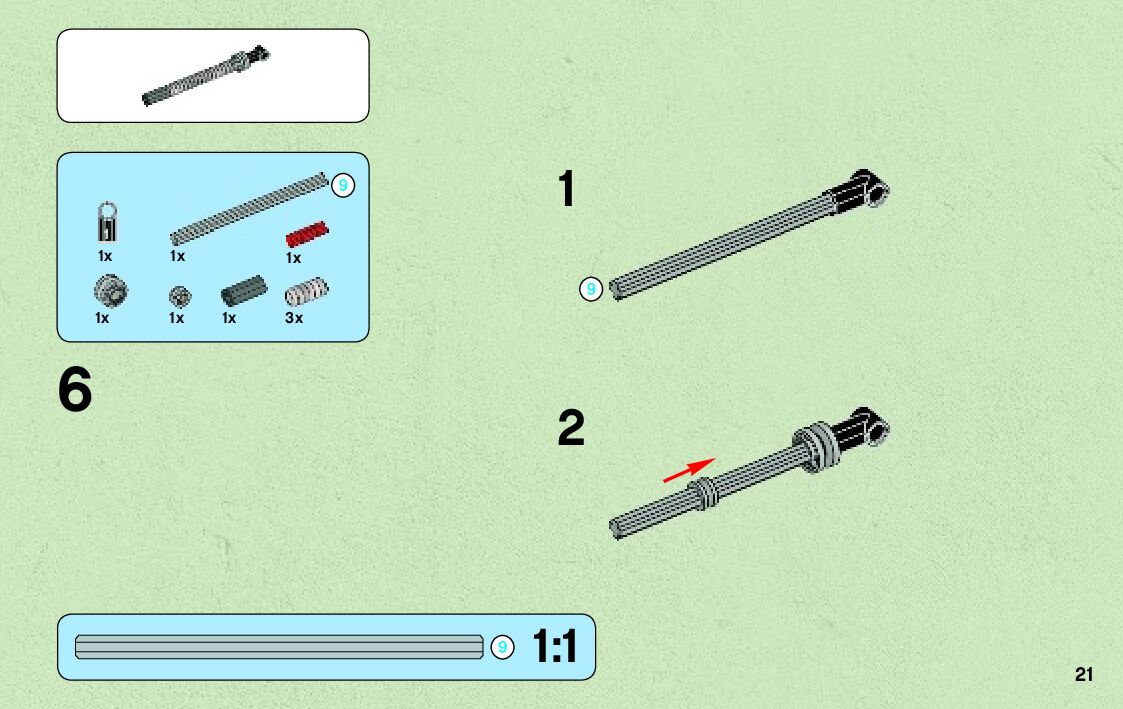 9

1x 1x 1x

1x 1x 1x 3x

6

1

9

2

9 1:1

21