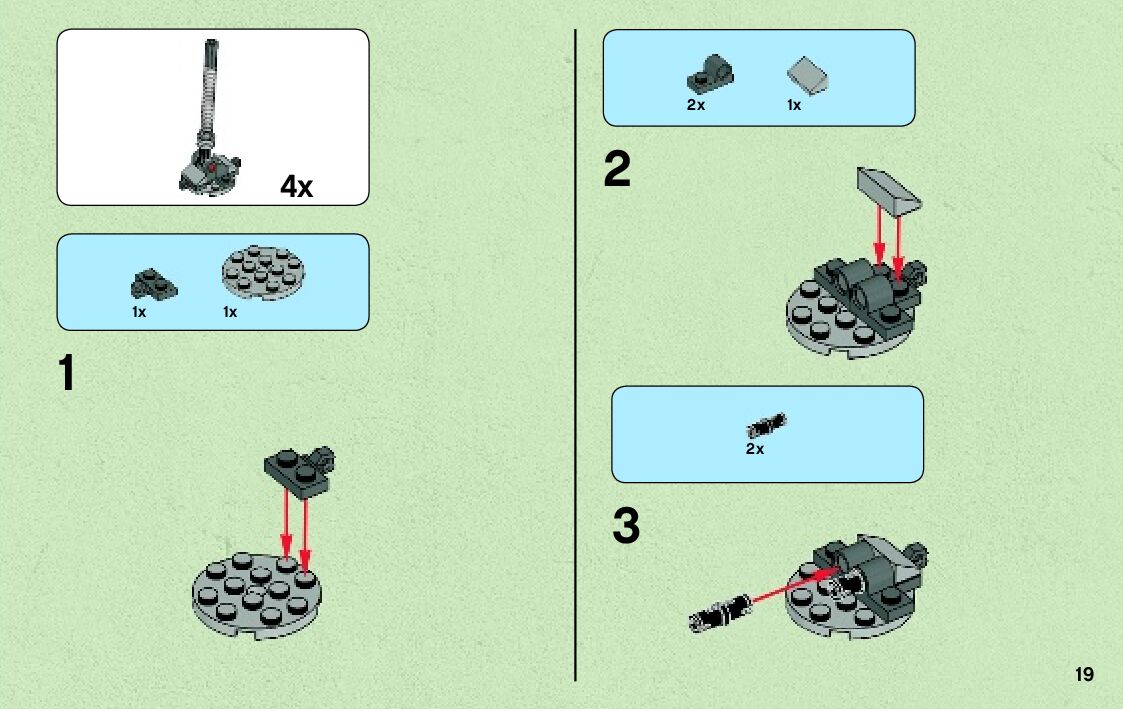 4x

1x 1x

1

2x 1x

2

2x

3

19