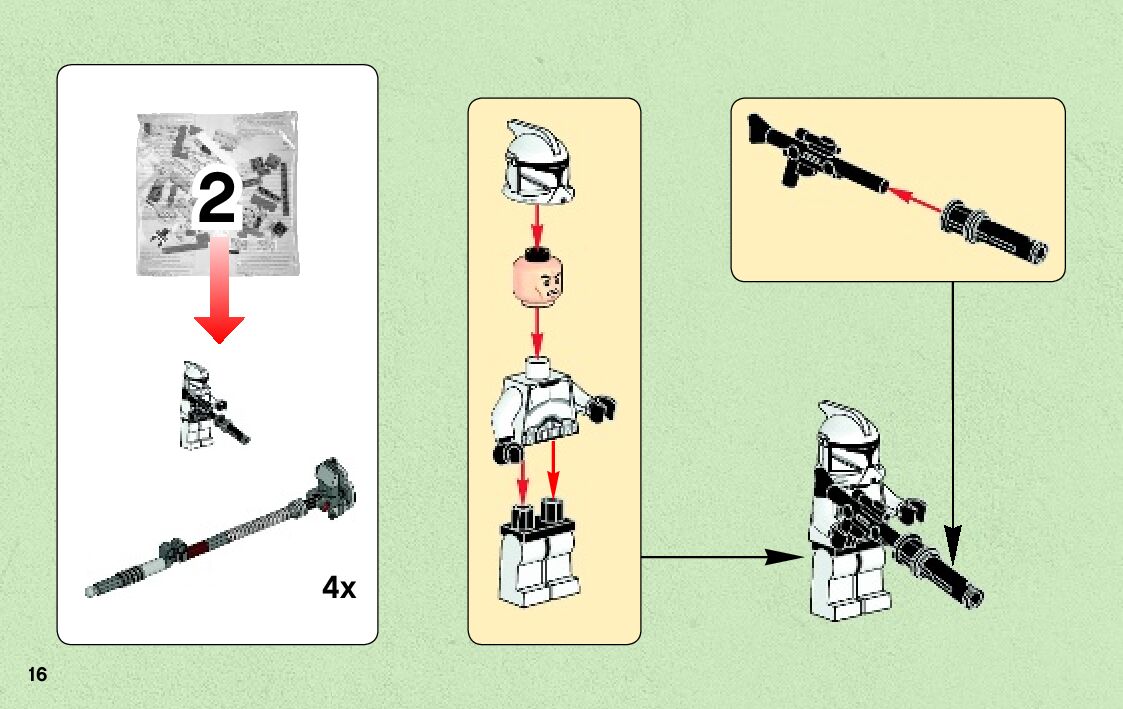 2

4x

16