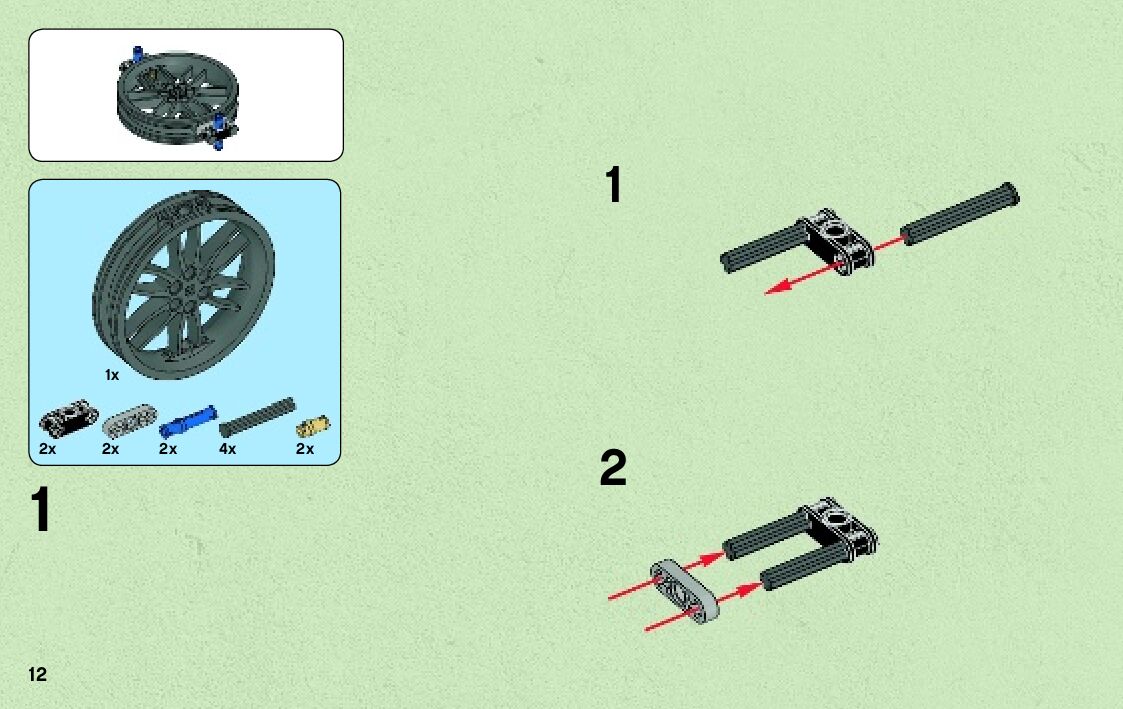 1x

2x 2x 2x 4x 2x

1

1

2

12