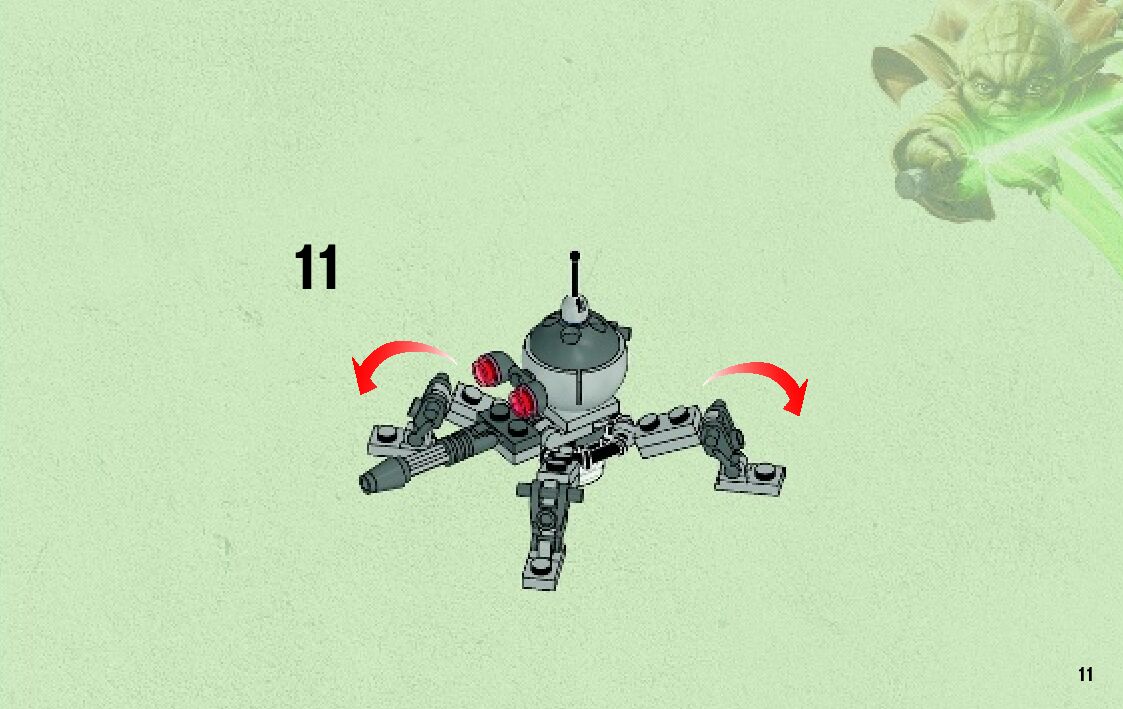 11

11