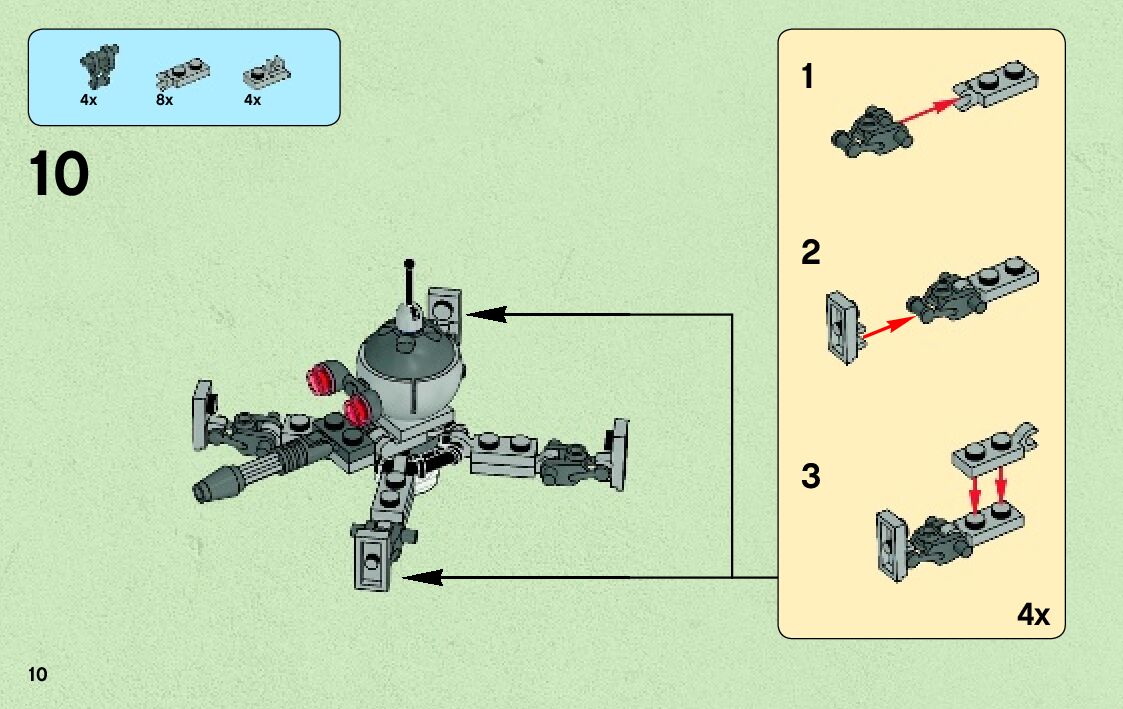 4x 8x 4x

10

1

2

3

4x

10