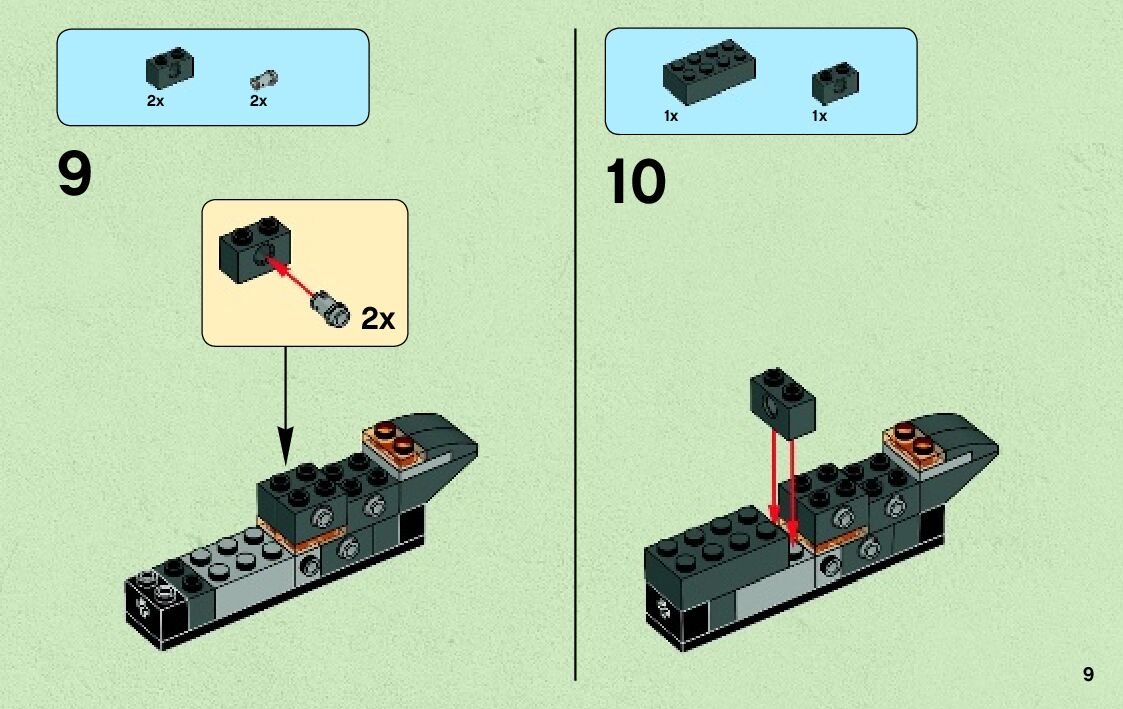 2x
2x

9

2x

1x
1x

10

9