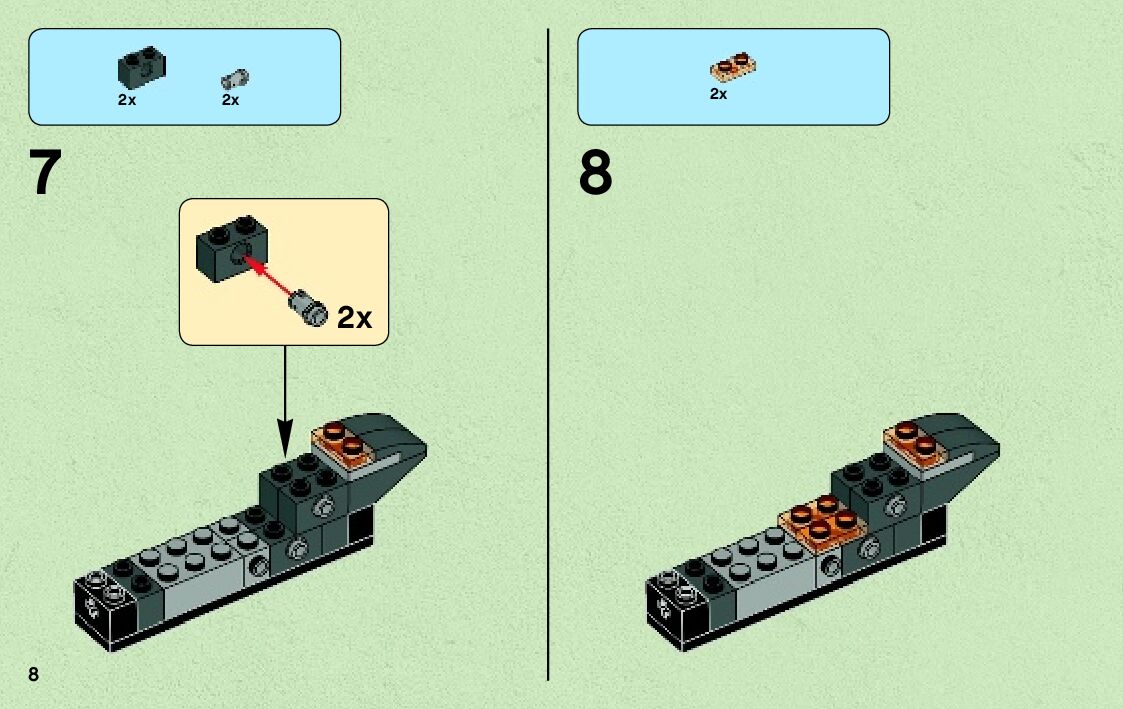 2x 2x

7

2x

8

2x

8