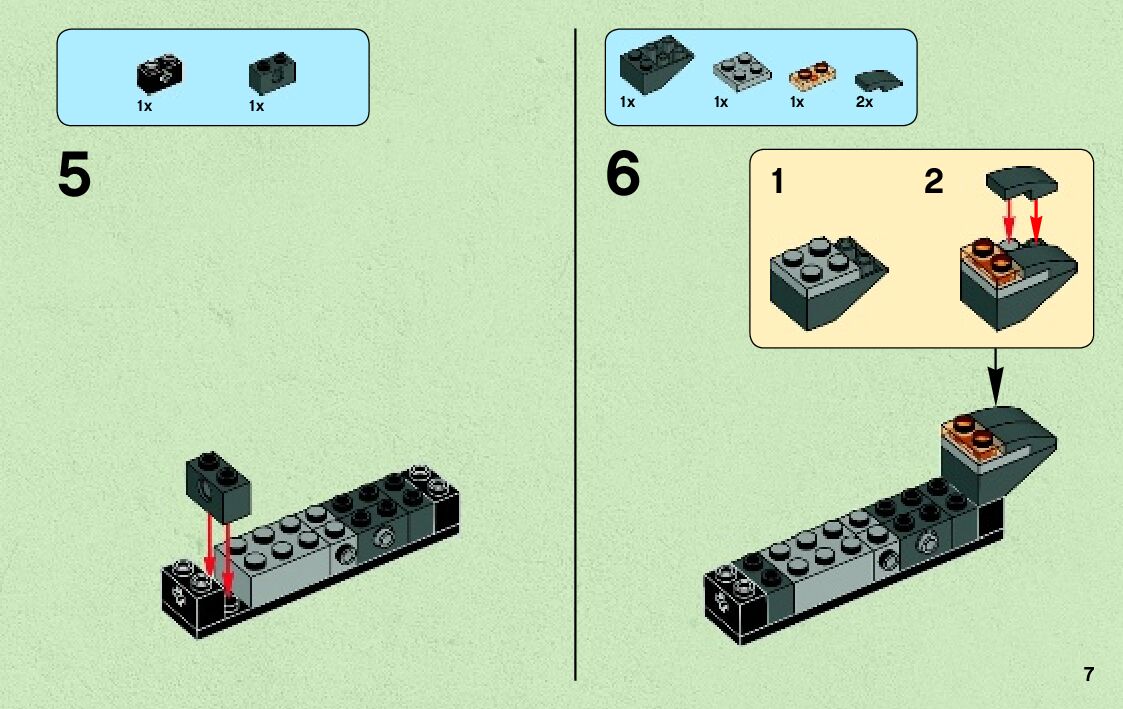 1x 1x

5

1x 1x 1x 2x

6

1

2

7