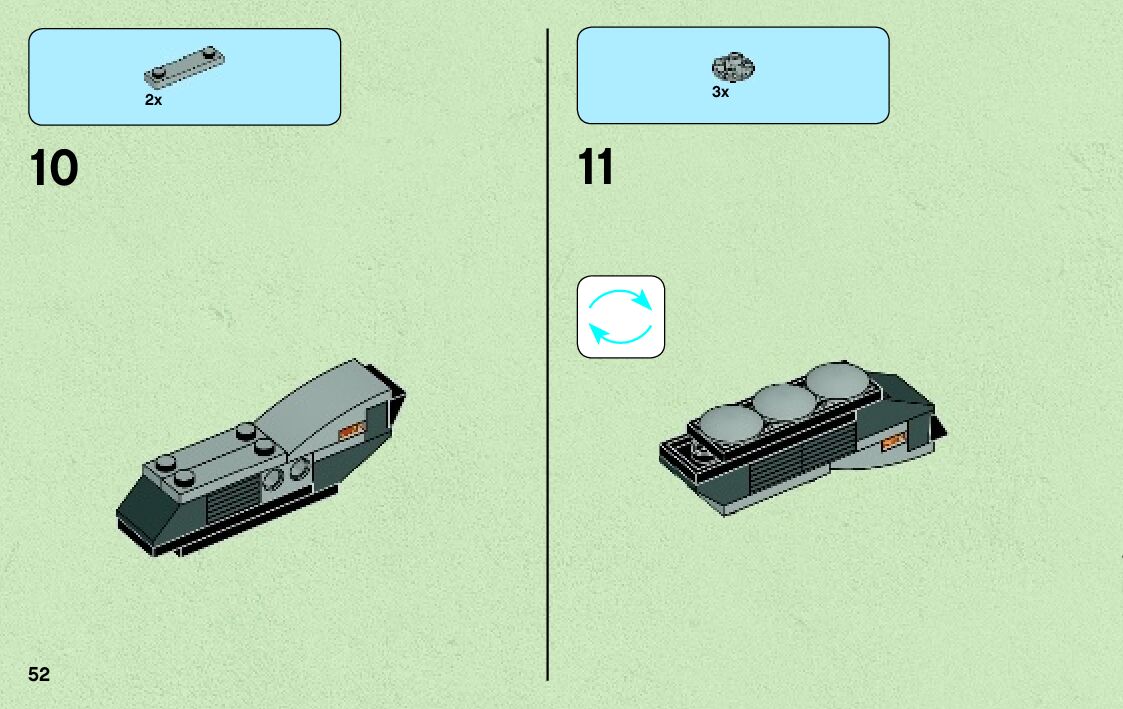 2x

10

3x

11

52